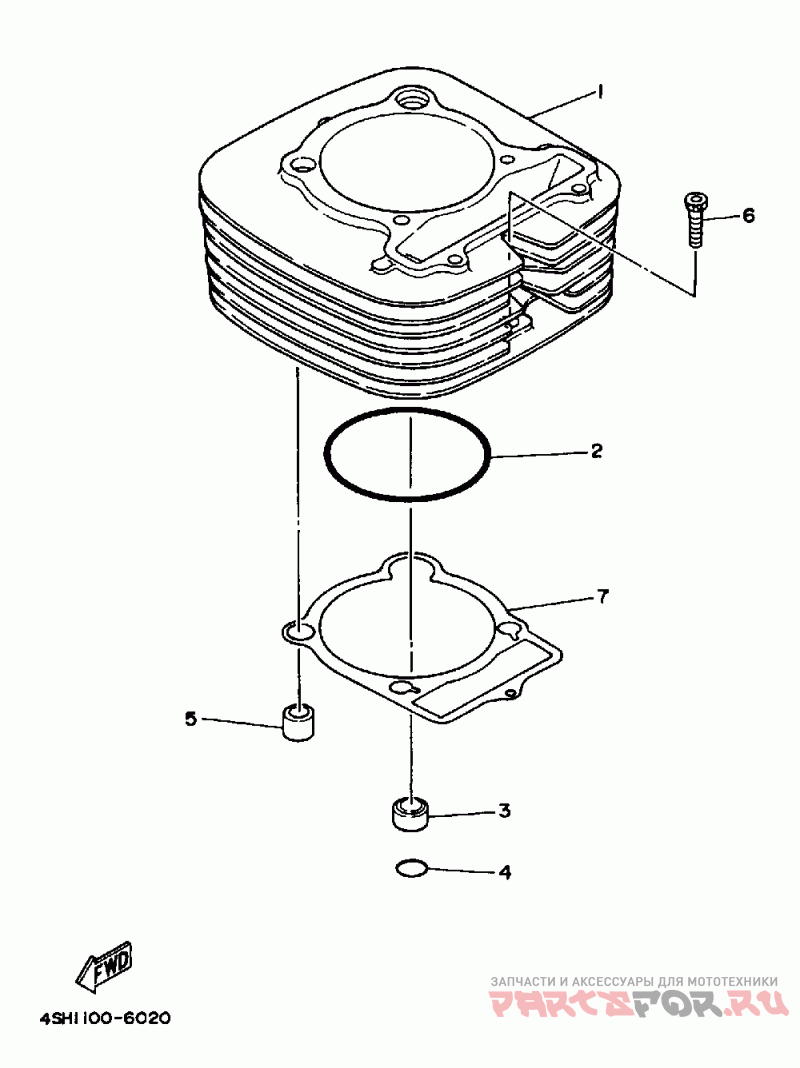 1
6
2
7
5
3
4
FWD
4SH1100-6020
ЗАПЧАСТИ И АКСЕССУАРЫ ДЛЯ МОТОТЕХНИКИ
PARTSFOR.RU