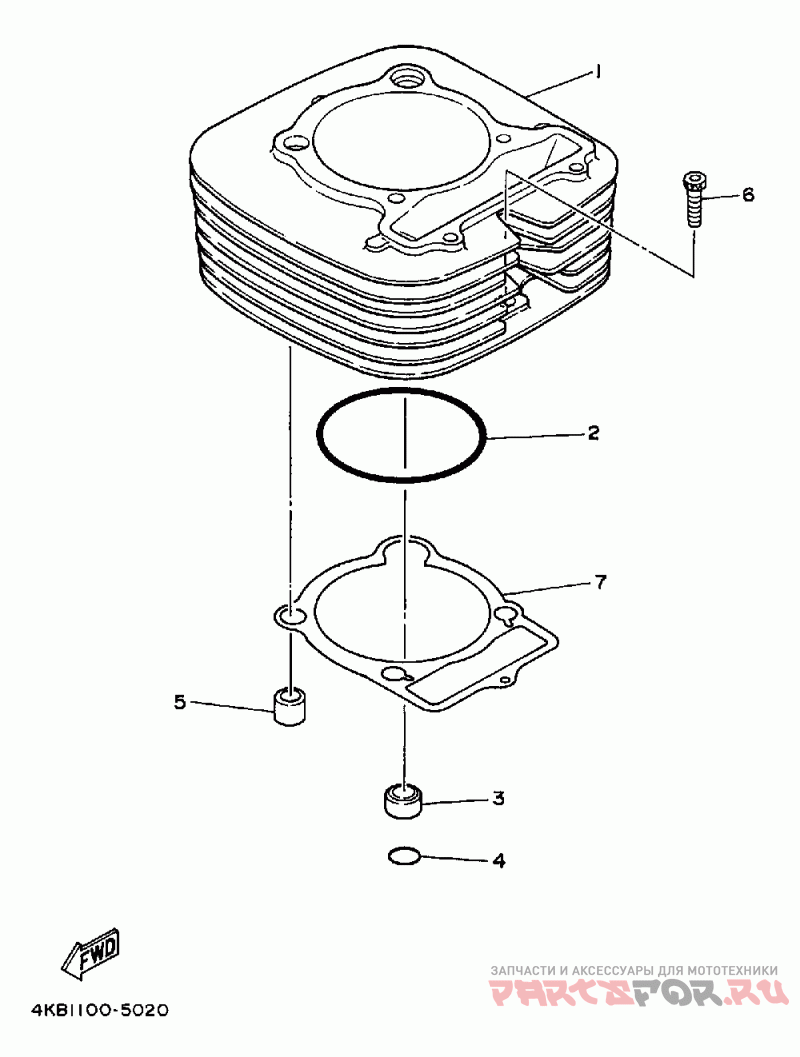 1
6
2
7
5
3
4
FWD
4KB1100-5020
ЗАПЧАСТИ И АКСЕССУАРЫ ДЛЯ МОТОТЕХНИКИ
PARTSFOR.RU