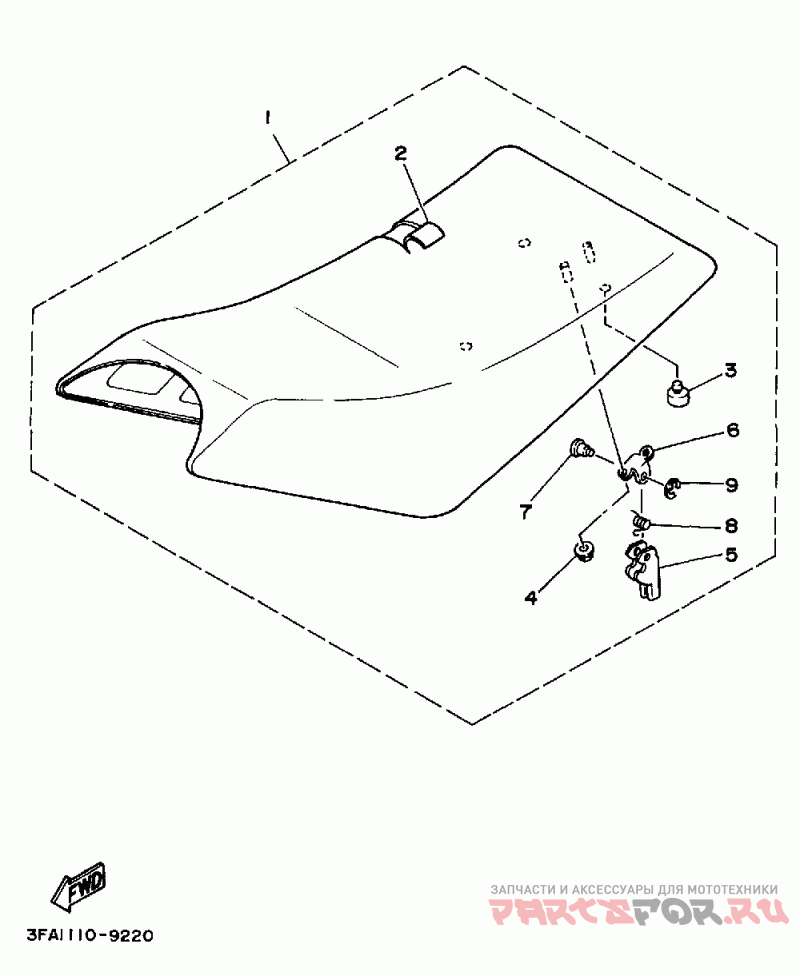 1
2
3
6
9
7
8
5
4
FWD
3FA1110-9220
ЗАПЧАСТИ И АКСЕССУАРЫ ДЛЯ МОТОТЕХНИКИ
PARTSFOR.RU