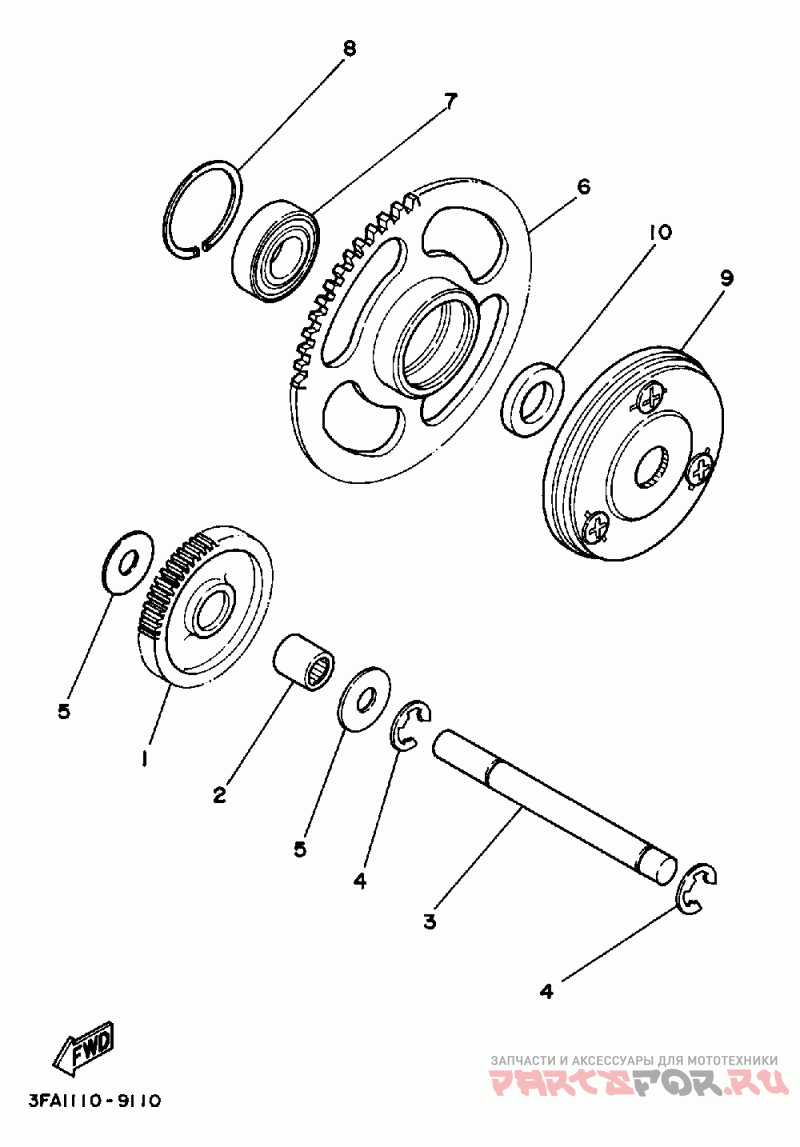 8
7
6
10
9
5
1
2
5
4
3
4
FWD
3FA1110-9110
ЗАПЧАСТИ И АКСЕССУАРЫ ДЛЯ МОТОТЕХНИКИ
PARTSFOR.RU