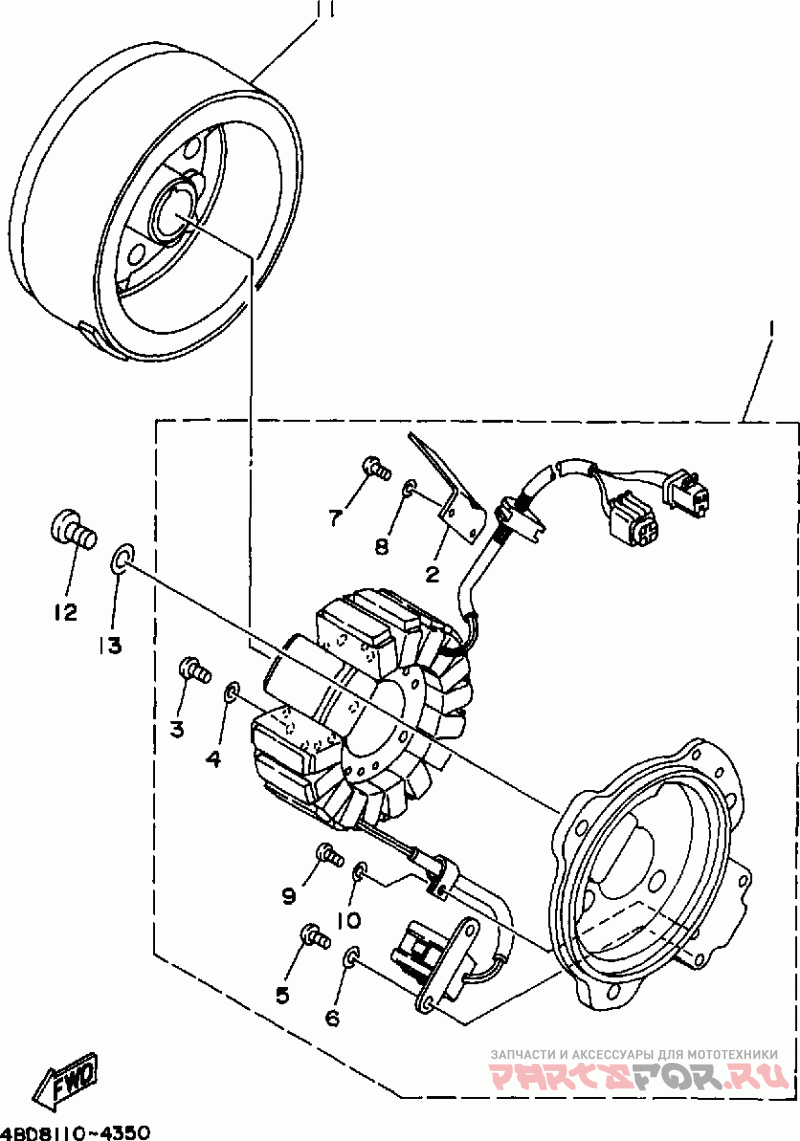 11
1
7
8
2
12
13
3
4
9
10
5
6
FWD
4BD8110-4350
ЗАПЧАСТИ И АКСЕССУАРЫ ДЛЯ МОТОТЕХНИКИ
PARTSFOR.RU