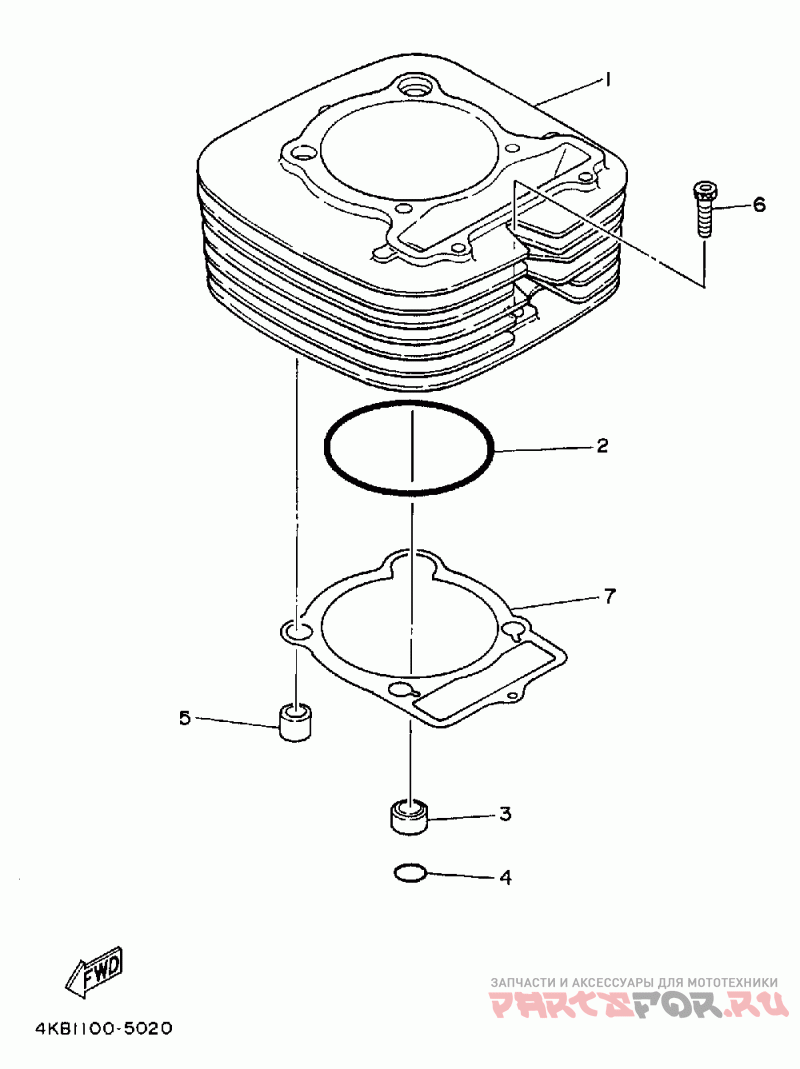 1
6
2
7
5
3
4
FWD
4KB1100-5020
ЗАПЧАСТИ И АКСЕССУАРЫ ДЛЯ МОТОТЕХНИКИ
PARTSFOR.RU