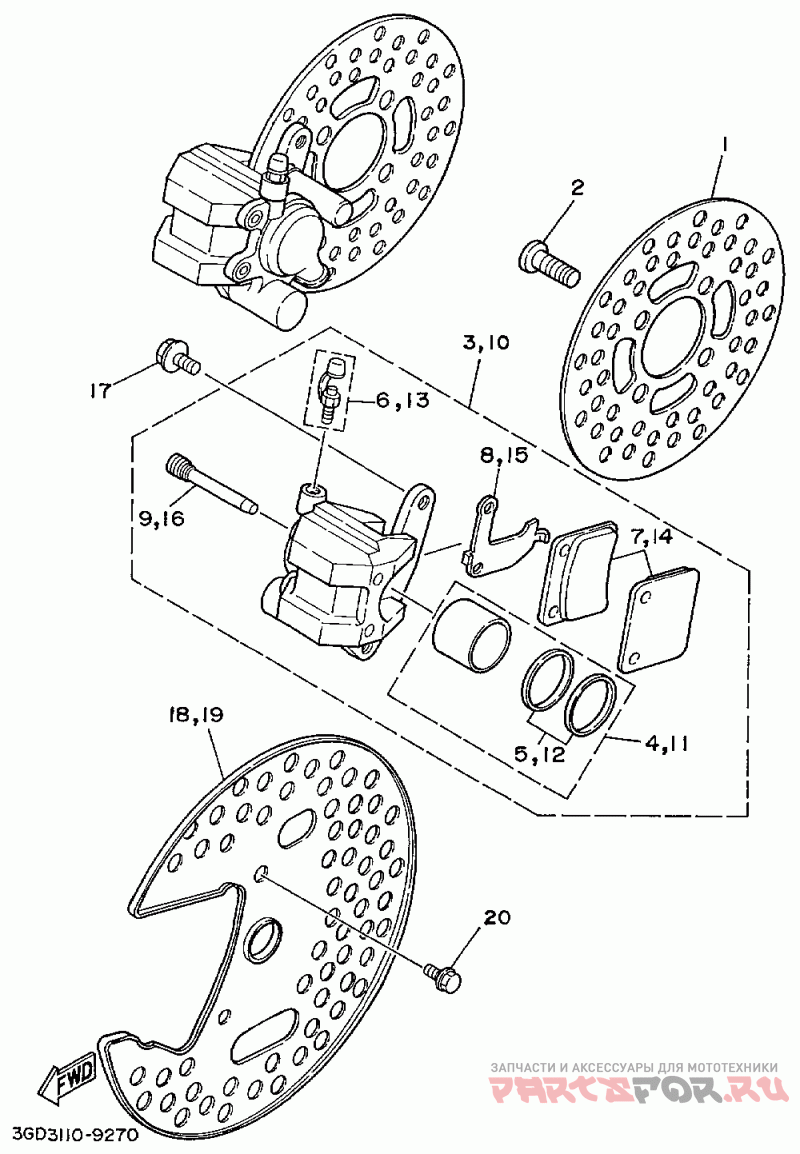 1
2
3,10
17
6,13
8,15
9,16
7,14
5,12
4,11
18,19
20
FWD
3GD3110-9270
ЗАПЧАСТИ И АКСЕССУАРЫ ДЛЯ МОТОТЕХНИКИ
PARTSFOR.RU