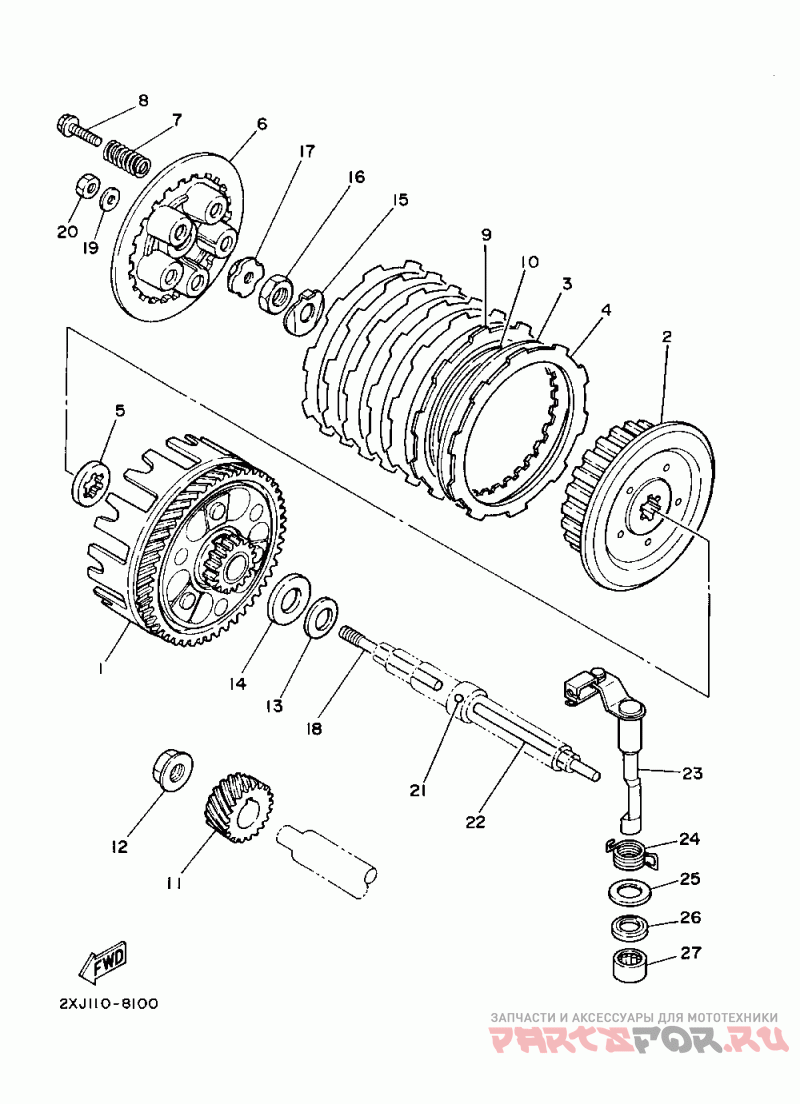 8
7
6
17
16
15
20
19
9
10
3
4
2
5
1
14
13
18
21
22
23
12
11
24
25
26
27
FWD
2XJ110-8100
ЗАПЧАСТИ И АКСЕССУАРЫ ДЛЯ МОТОТЕХНИКИ
PARTSFOR.RU