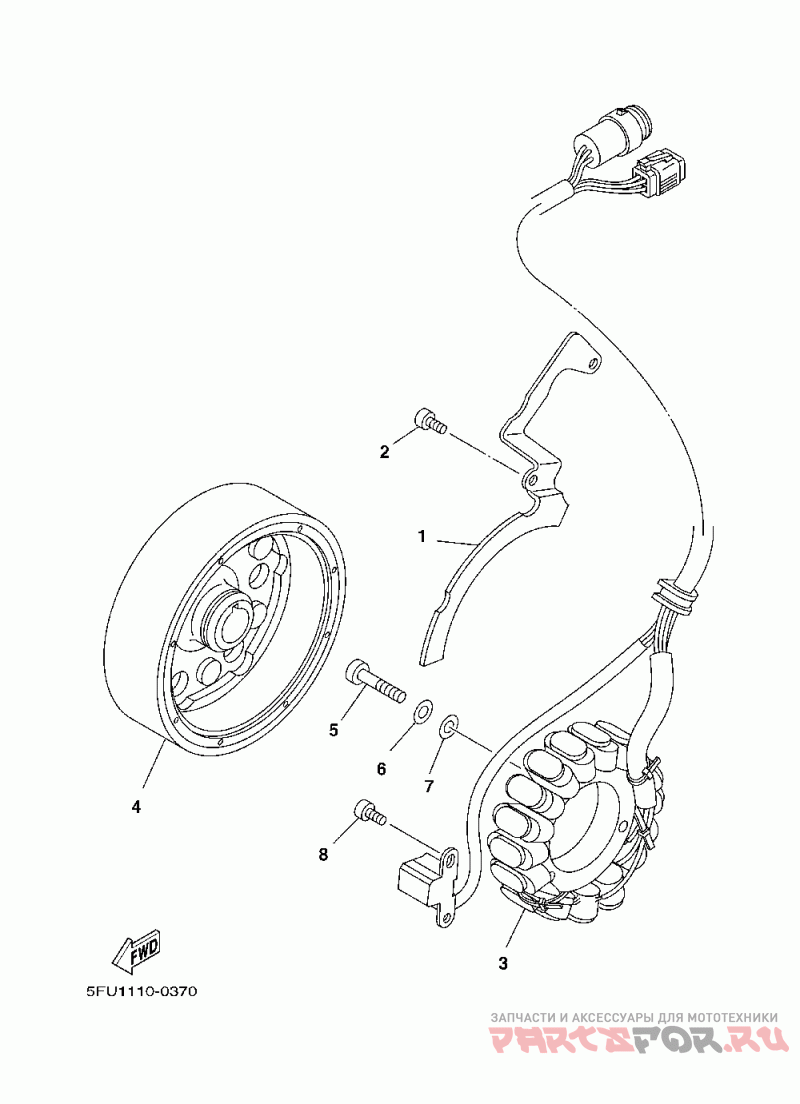 2

1

5

6

7

4

8

3

FWD

5FU1110-0370

ЗАПЧАСТИ И АКСЕССУАРЫ ДЛЯ МОТОТЕХНИКИ
PARTSFOR.RU