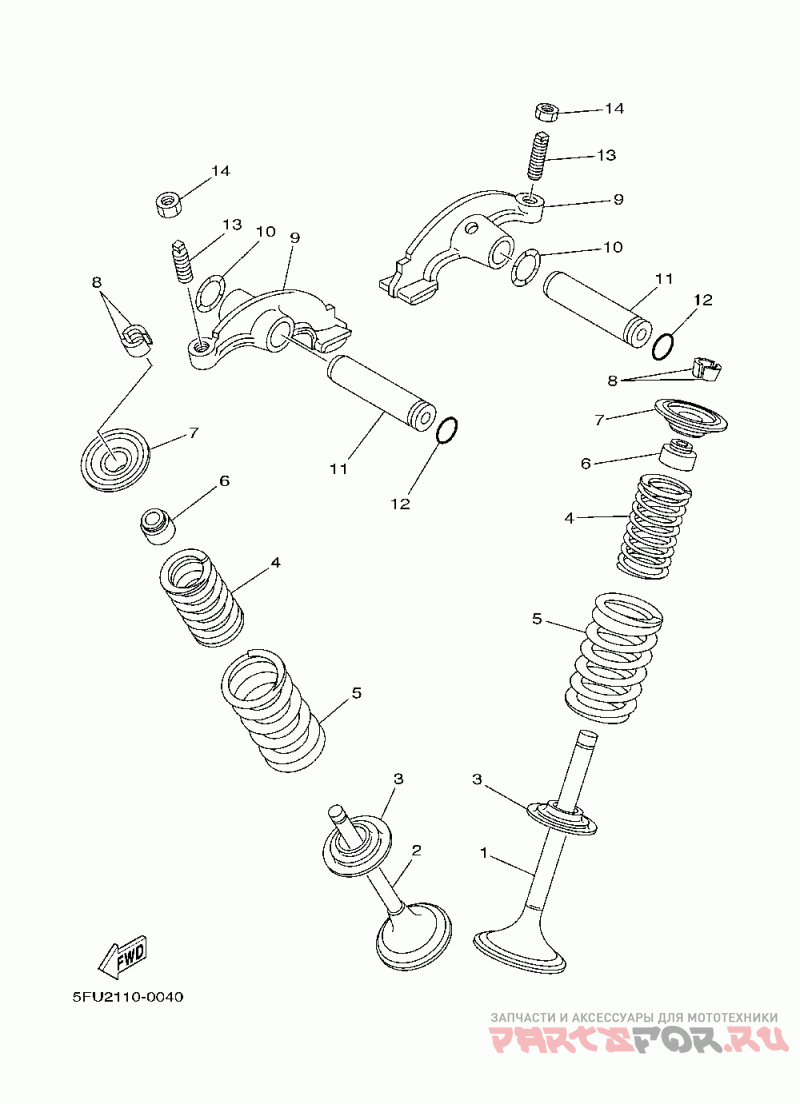 14
13
9
10
11
12
8
7
6
4
5
3
1
14
13
10
9
8
11
12
7
6
4
5
3
2
FWD
5FU2110-0040
ЗАПЧАСТИ И АКСЕССУАРЫ ДЛЯ МОТОТЕХНИКИ
PARTSFOR.RU