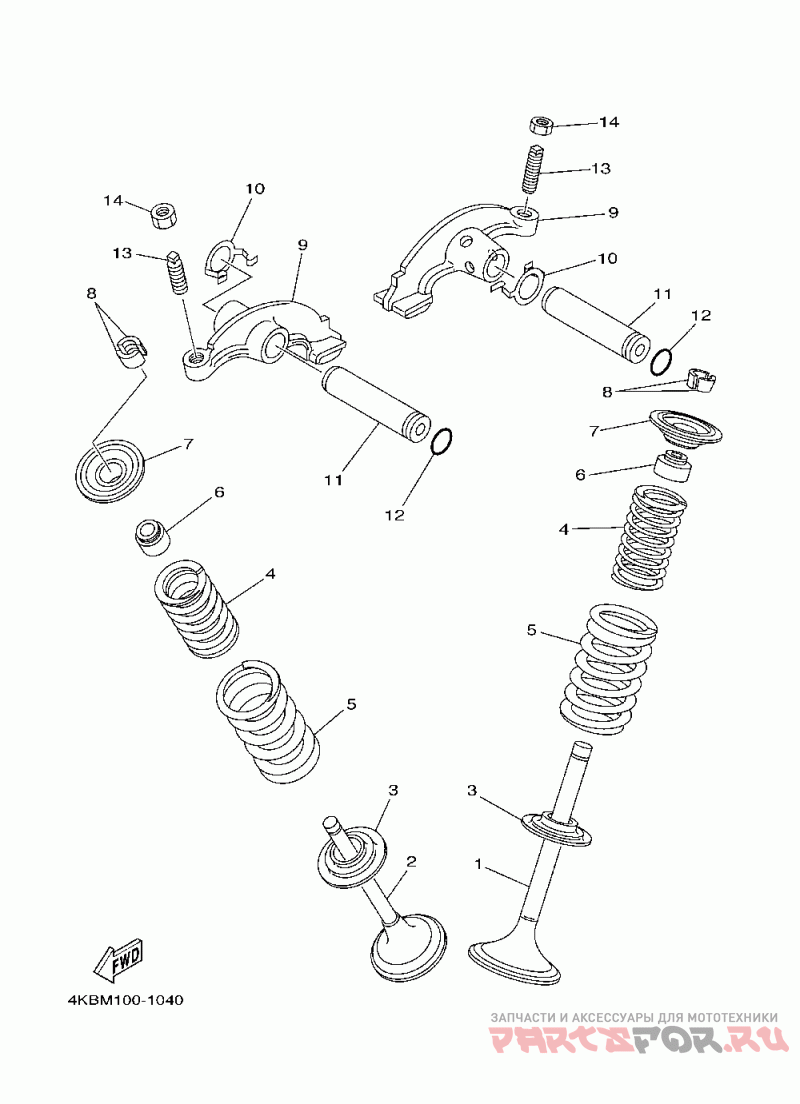 14
13
9
10
11
12
8
7
6
4
5
3
1
14
10
13
9
8
7
11
12
6
4
5
3
2
FWD
4KBM100-1040
ЗАПЧАСТИ И АКСЕССУАРЫ ДЛЯ МОТОТЕХНИКИ
PARTSFOR.RU