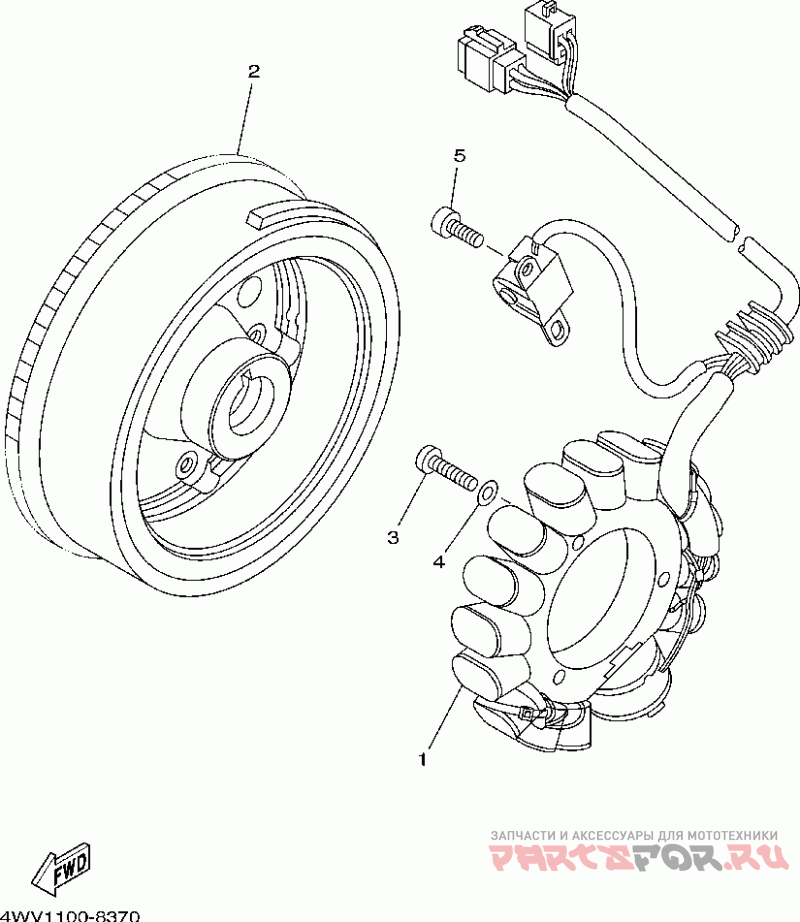 2

5

3

4

1

FWD

4WV1100-8370

ЗАПЧАСТИ И АКСЕССУАРЫ ДЛЯ МОТОТЕХНИКИ
PARTSFOR.RU