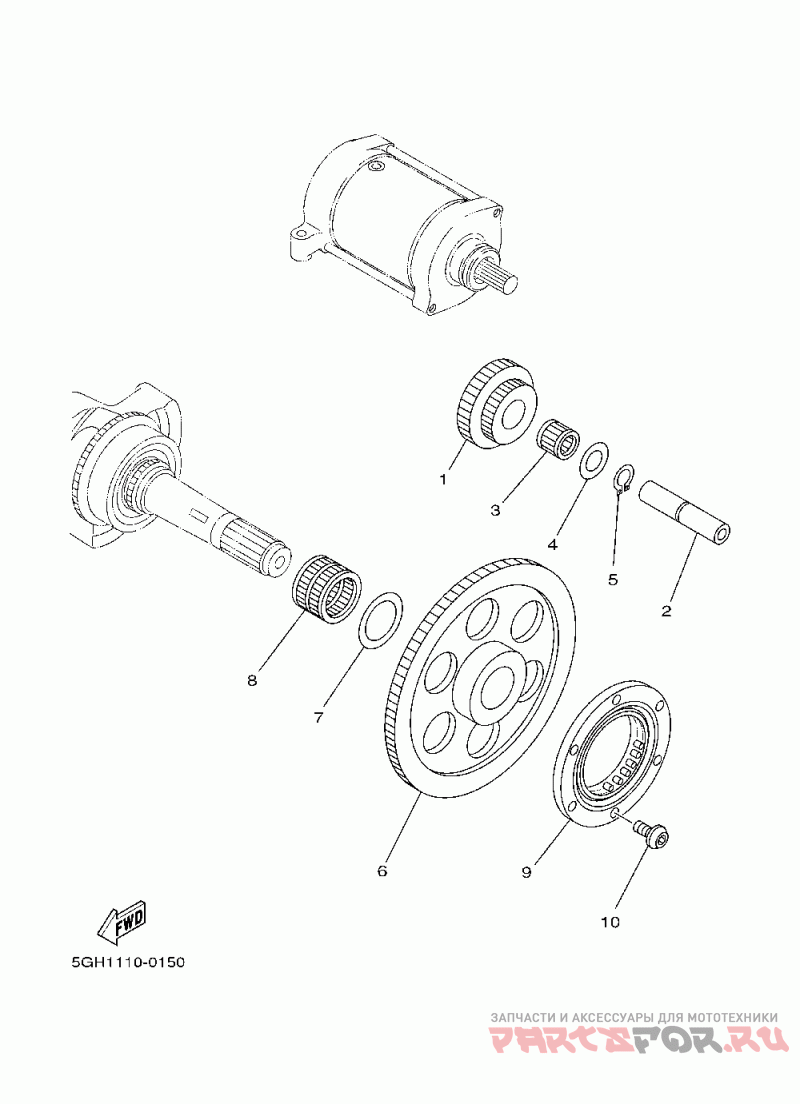 1
3
4
5
2
8
7
6
9
10
FWD
5GH1110-0150
ЗАПЧАСТИ И АКСЕССУАРЫ ДЛЯ МОТОТЕХНИКИ
PARTSFOR.RU