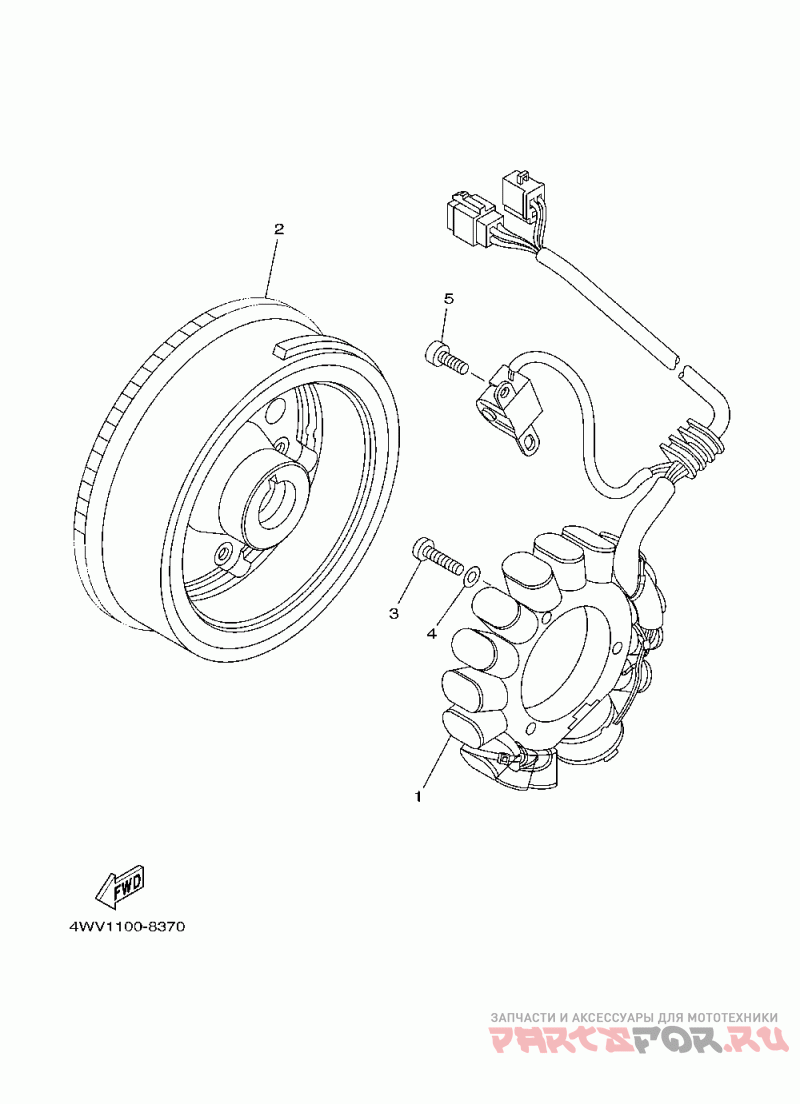 2

5

3

4

1

FWD

4WV1100-8370

ЗАПЧАСТИ И АКСЕССУАРЫ ДЛЯ МОТОТЕХНИКИ
PARTSFOR.RU