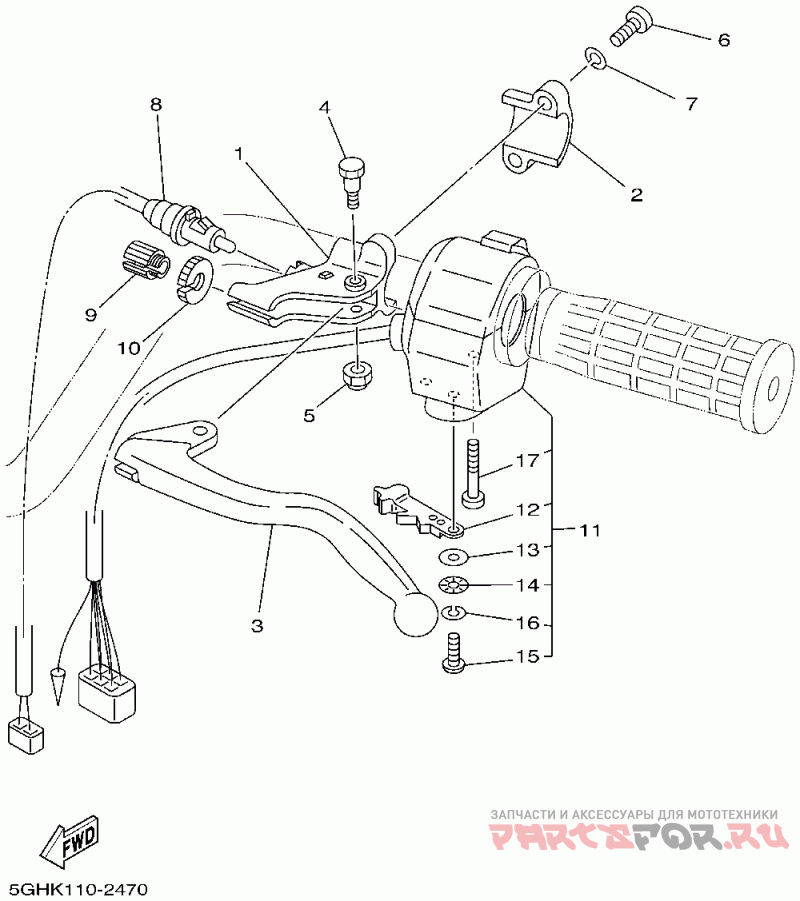 6
7
8
4
1
2
9
10
5
17
12
11
13
14
3
16
15
FWD
5GHK110-2470
ЗАПЧАСТИ И АКСЕССУАРЫ ДЛЯ МОТОТЕХНИКИ
PARTSFOR.RU