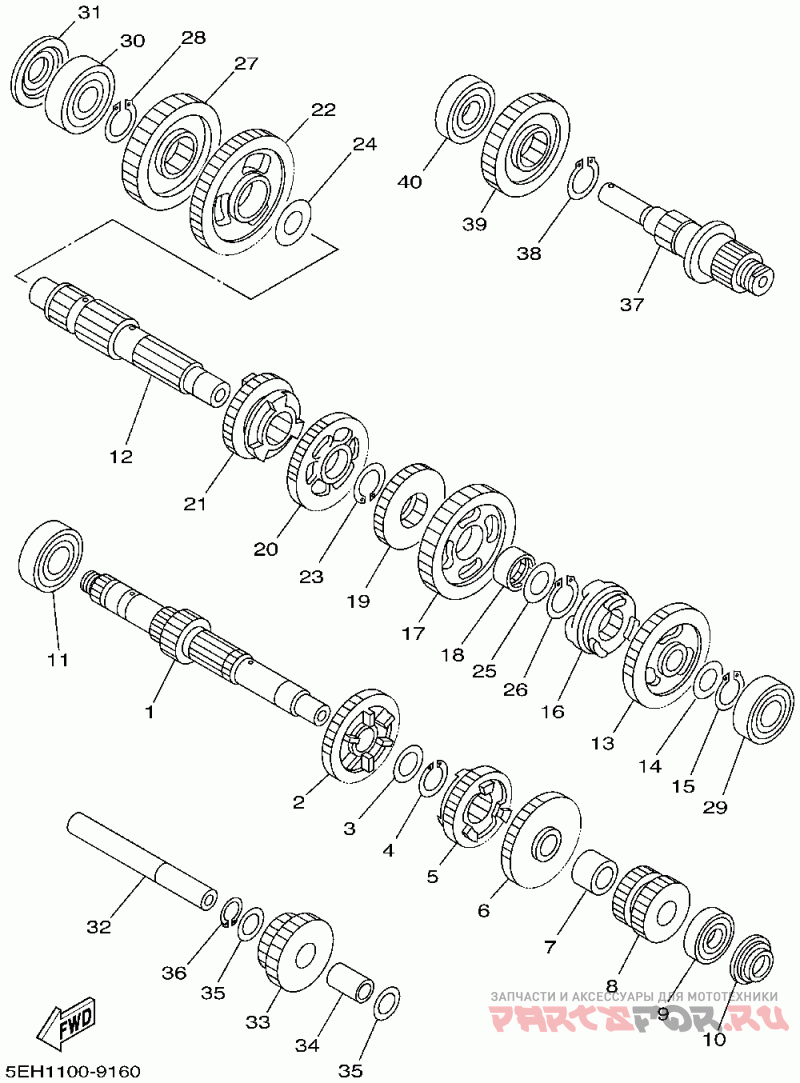 31
30
28
27
22
24
40
39
38
37
12
21
20
23
19
17
18
25
26
16
13
14
15
29
11
1
2
3
4
5
6
7
8
9
10
32
36
35
33
34
35
FWD
5EH1100-9160
ЗАПЧАСТИ И АКСЕССУАРЫ ДЛЯ МОТОТЕХНИКИ
PARTSFOR.RU