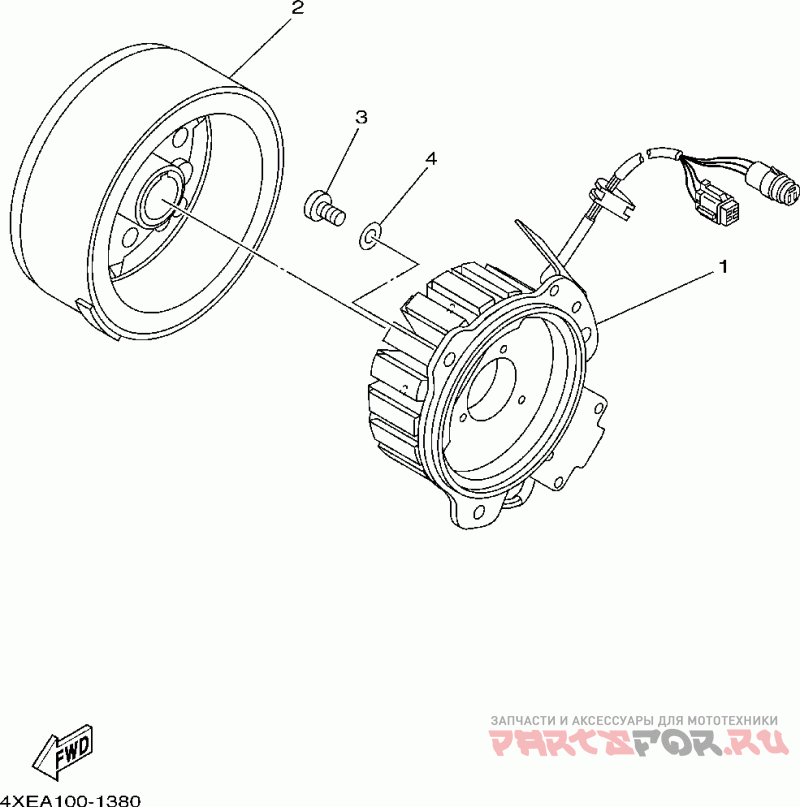 2
3
4
1
FWD
4XEA100-1380
ЗАПЧАСТИ И АКСЕССУАРЫ ДЛЯ МОТОТЕХНИКИ
PARTSFOR.RU