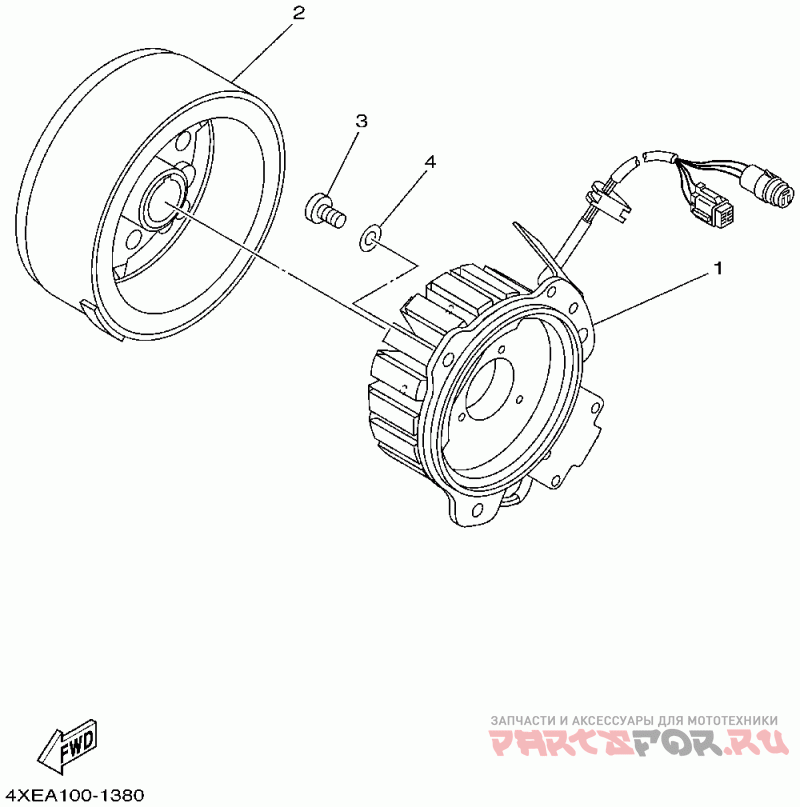 2

3

4

1

FWD

4XEA100-1380

ЗАПЧАСТИ И АКСЕССУАРЫ ДЛЯ МОТОТЕХНИКИ
PARTSFOR.RU