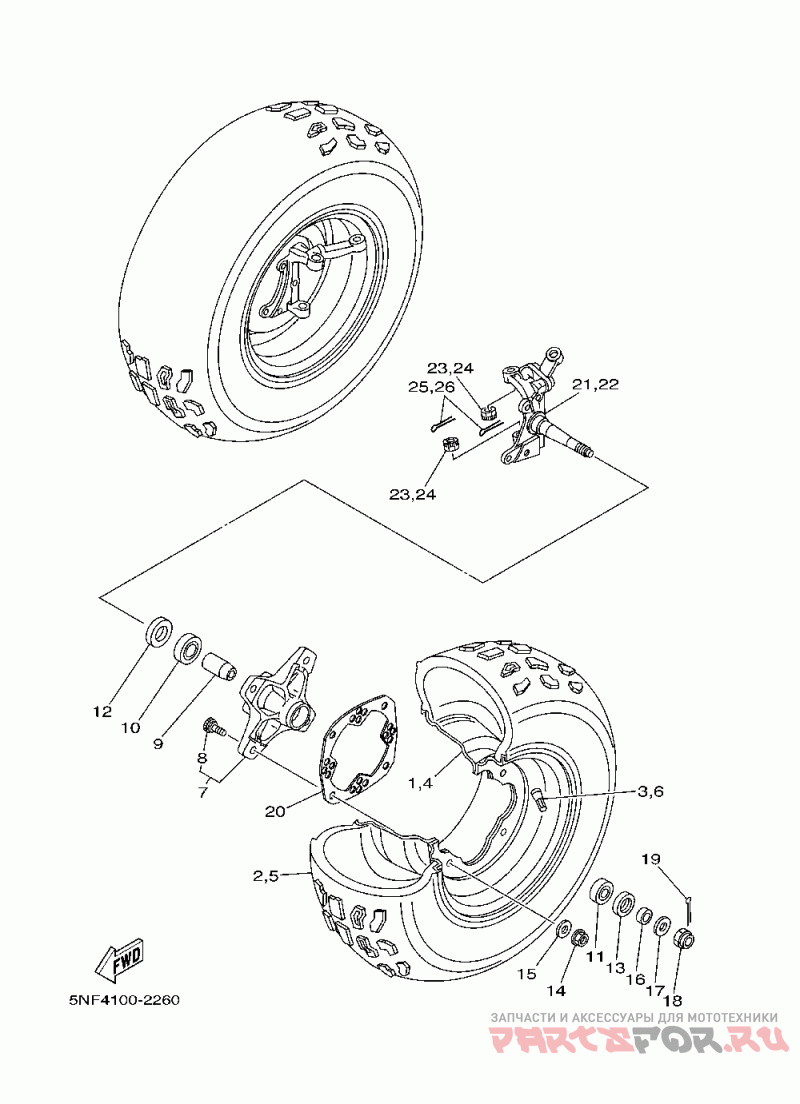 23,24
25,26
21,22
23,24
12
10
9
8
7
20
1,4
3,6
2,5
19
15
14
11
13
16
17
18
FWD
5NF4100-2260
ЗАПЧАСТИ И АКСЕССУАРЫ ДЛЯ МОТОТЕХНИКИ
PARTSFOR.RU