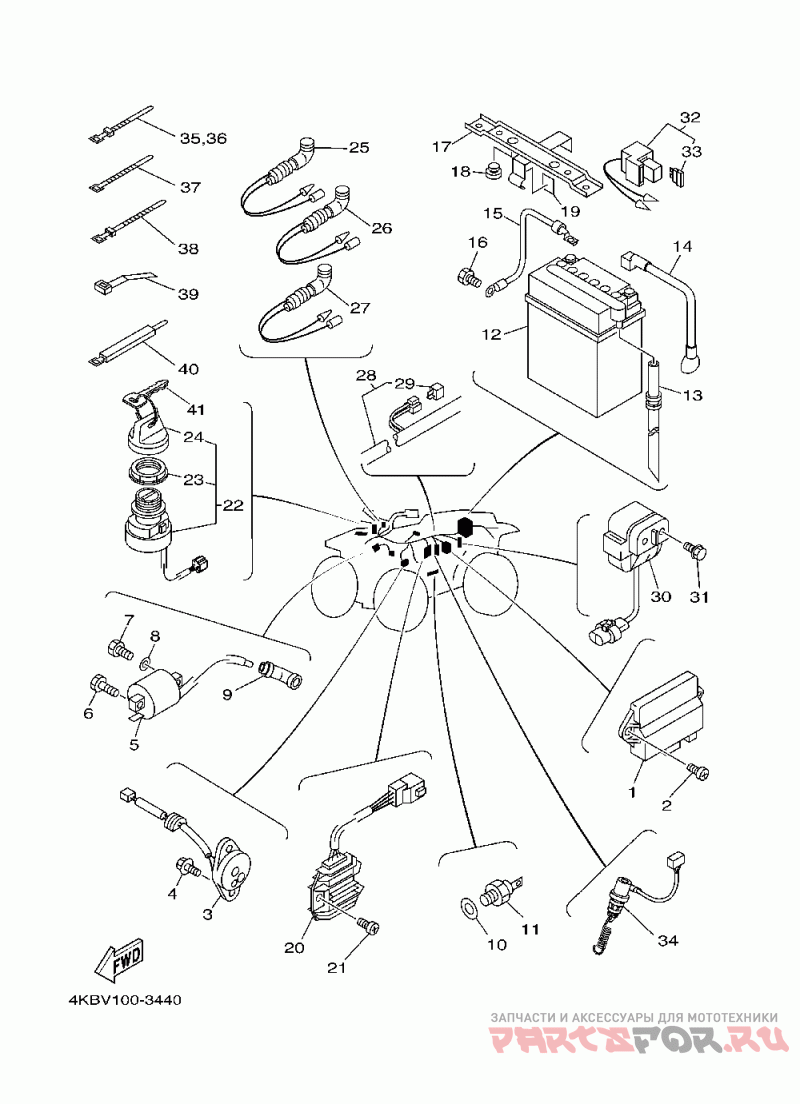 35,36
37
38
39
40
41
24
23
22
25
26
27
28
29
17
18
19
32
33
15
16
14
12
13
30
31
7
8
9
6
5
1
2
4
3
20
21
10
11
34
FWD
4KBV100-3440
ЗАПЧАСТИ И АКСЕССУАРЫ ДЛЯ МОТОТЕХНИКИ
PARTSFOR.RU