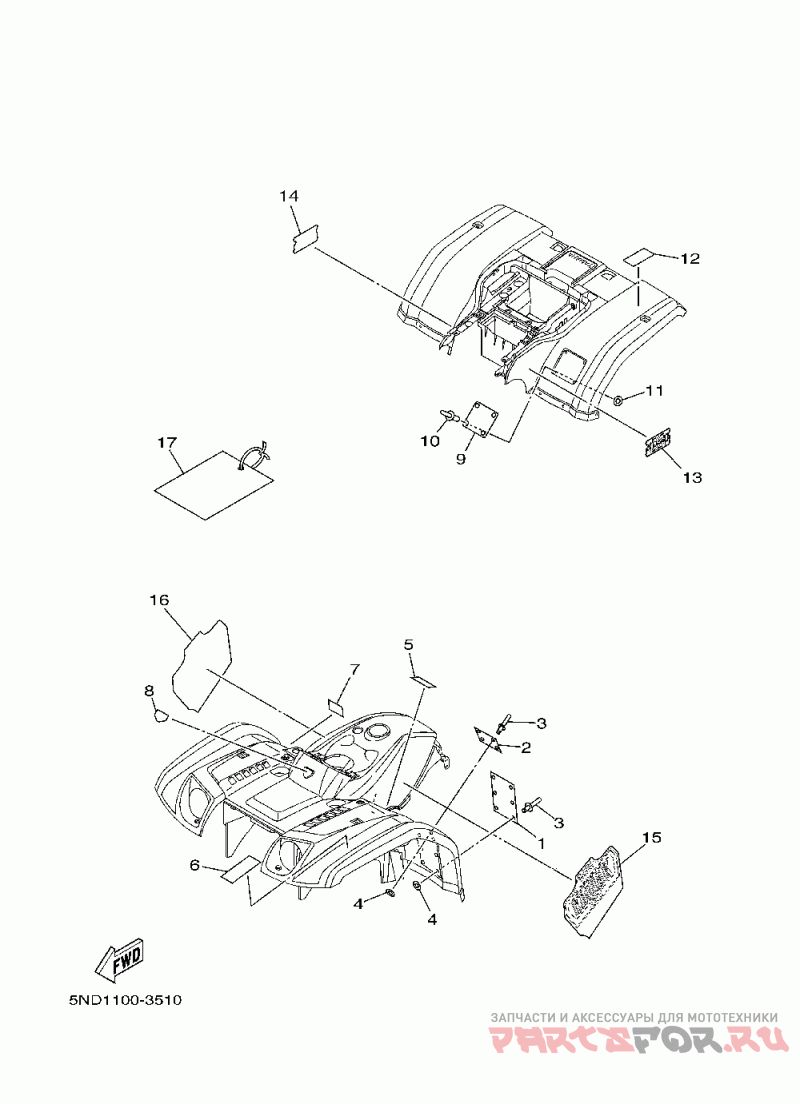 14
12
11
10
9
13
17
16
5
7
8
3
2
3
1
15
6
4
4
FWD
5ND1100-3510
ЗАПЧАСТИ И АКСЕССУАРЫ ДЛЯ МОТОТЕХНИКИ
PARTSFOR.RU