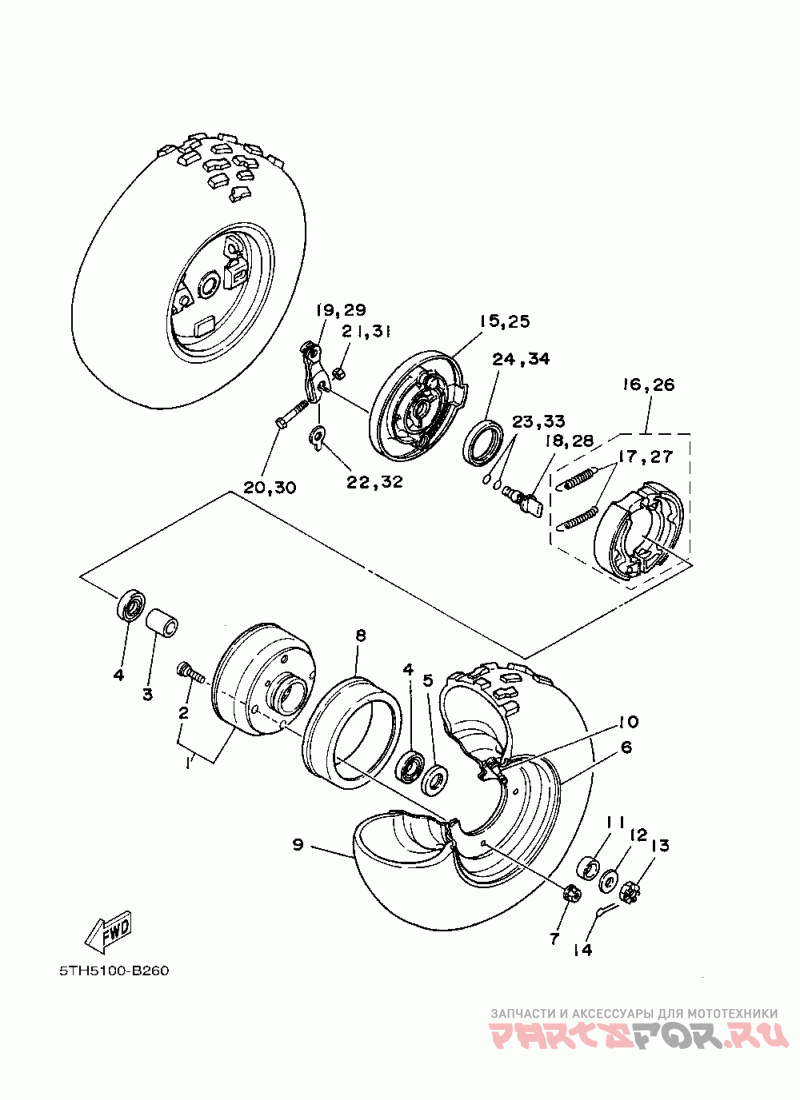 19,29
21,31
15,25
24,34
16,26
23,33
18,28
17,27
20,30
22,32
4
3
2
1
8
4
5
10
6
9
11
12
13
7
14
FWD
5TH5100-B260
ЗАПЧАСТИ И АКСЕССУАРЫ ДЛЯ МОТОТЕХНИКИ
PARTSFOR.RU