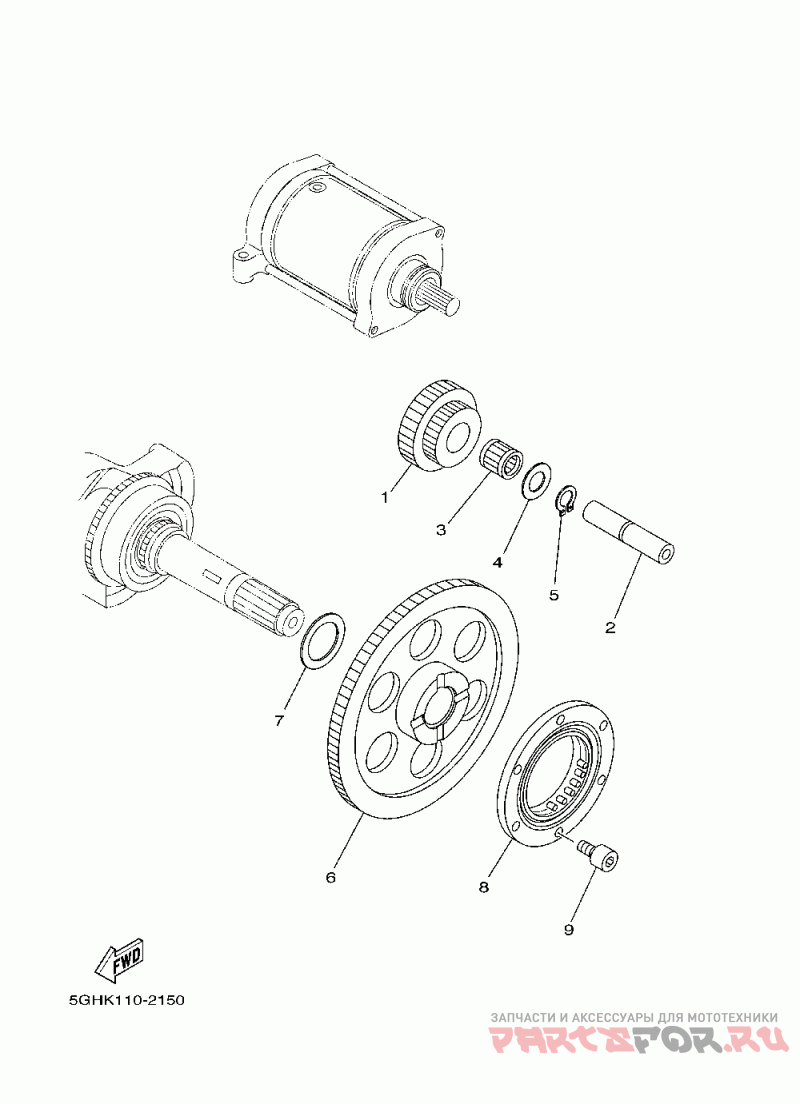 1
3
4
5
2
7
6
8
9
FWD
5GHK110-2150
ЗАПЧАСТИ И АКСЕССУАРЫ ДЛЯ МОТОТЕХНИКИ
PARTSFOR.RU