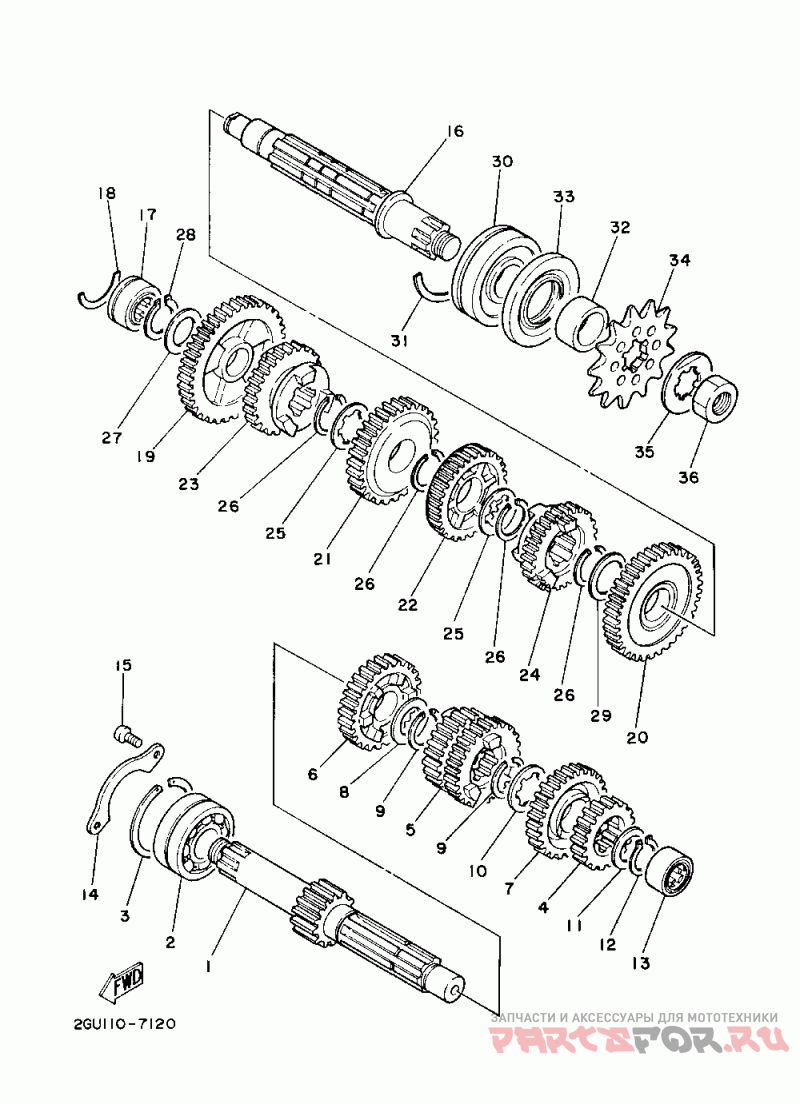 16
30
33
32
34
18
17
28
31
27
19
23
26
25
21
26
22
25
26
24
26
29
20
35
36
15
6
8
9
5
9
10
7
4
11
12
13
14
3
2
1
FWD
2GU110-7120
ЗАПЧАСТИ И АКСЕССУАРЫ ДЛЯ МОТОТЕХНИКИ
PARTSFOR.RU