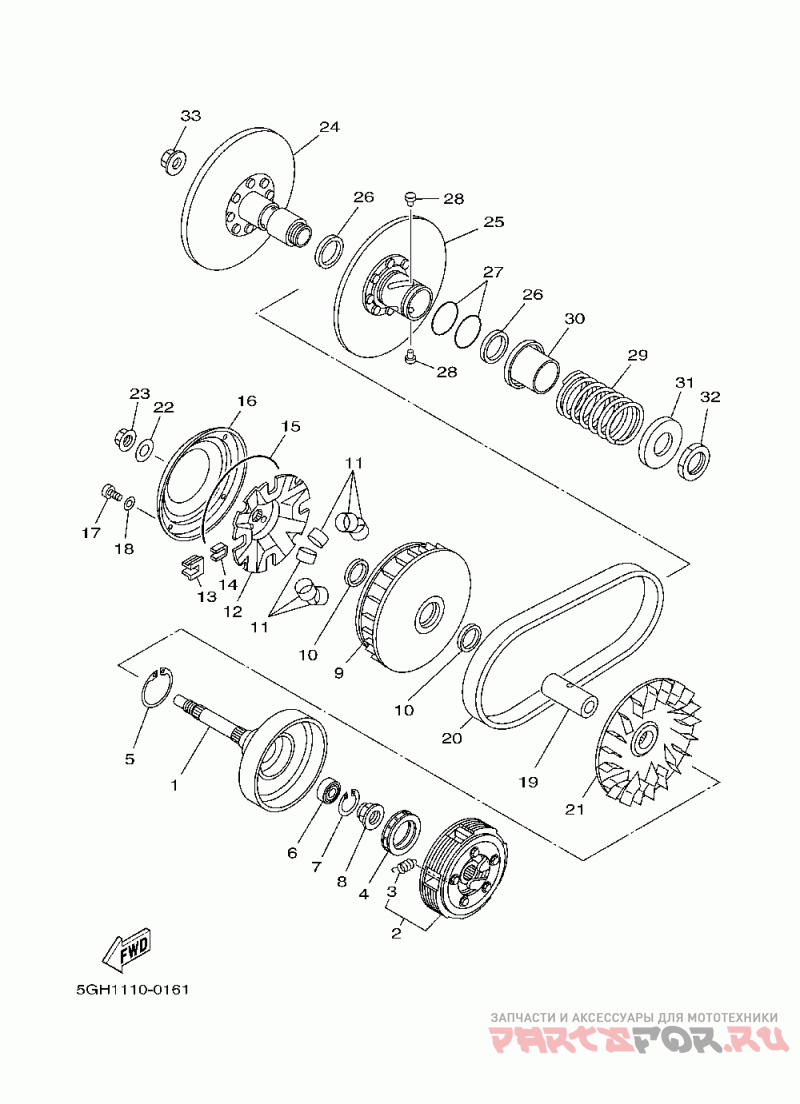 33
24
26
28
25
27
26
30
28
29
31
32
23
22
16
15
11
17
18
13
14
12
11
10
9
10
20
19
21
5
1
6
7
8
4
3
2
FWD
5GH1110-0161
ЗАПЧАСТИ И АКСЕССУАРЫ ДЛЯ МОТОТЕХНИКИ
PARTSFOR.RU