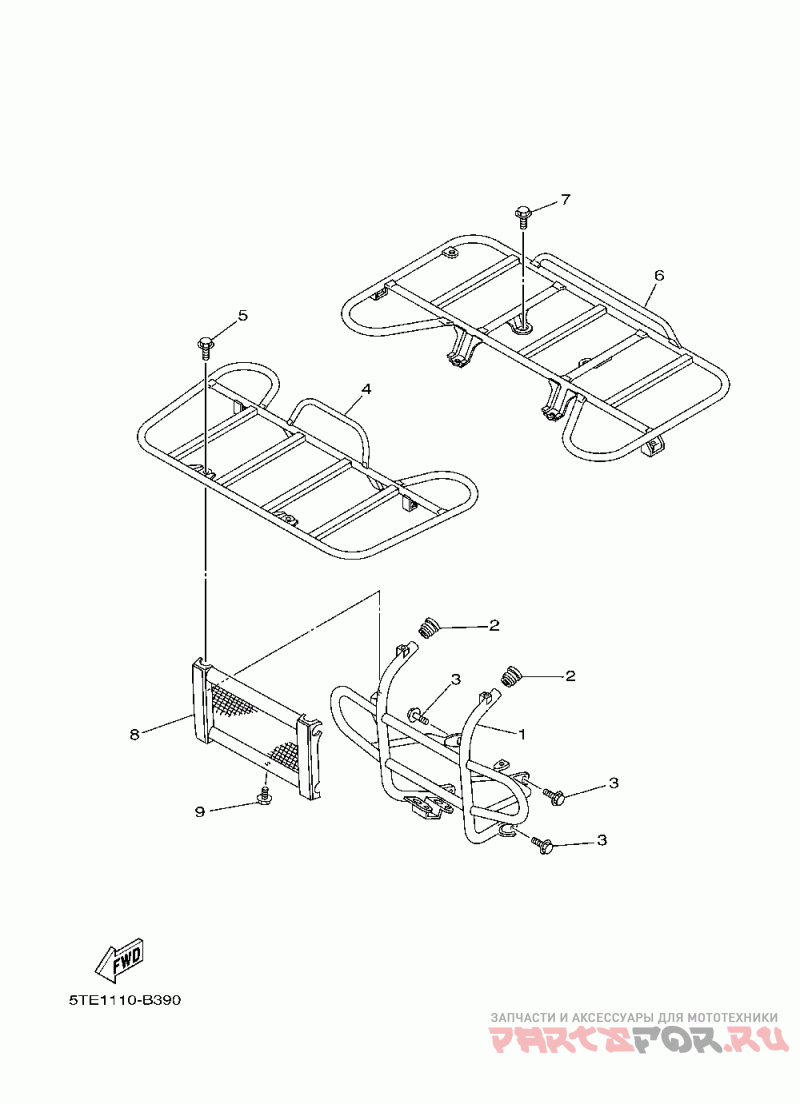 7
6
5
4
2
2
3
1
8
3
9
3
FWD
5TE1110-B390
ЗАПЧАСТИ И АКСЕССУАРЫ ДЛЯ МОТОТЕХНИКИ
PARTSFOR.RU