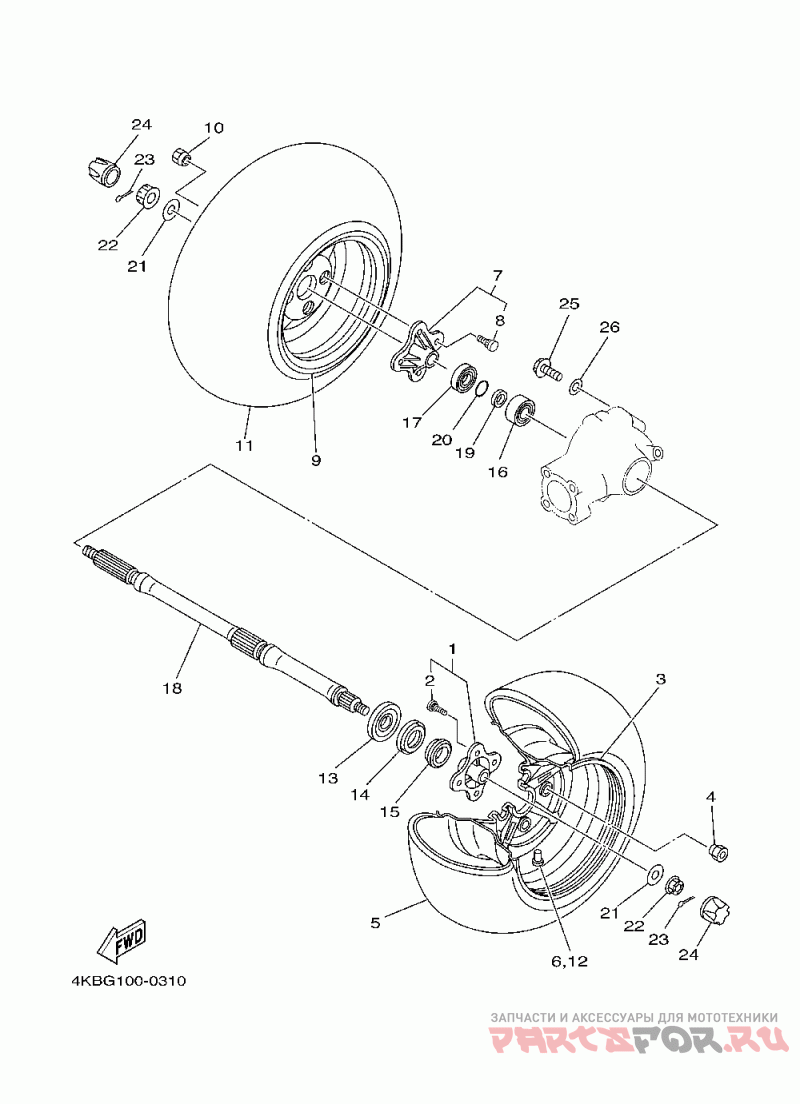 24
10
23
22
21
7
8
25
26
17
20
19
16
11
9
18
1
2
3
13
14
15
4
5
21
22
23
24
6,12
FWD
4KBG100-0310
ЗАПЧАСТИ И АКСЕССУАРЫ ДЛЯ МОТОТЕХНИКИ
PARTSFOR.RU