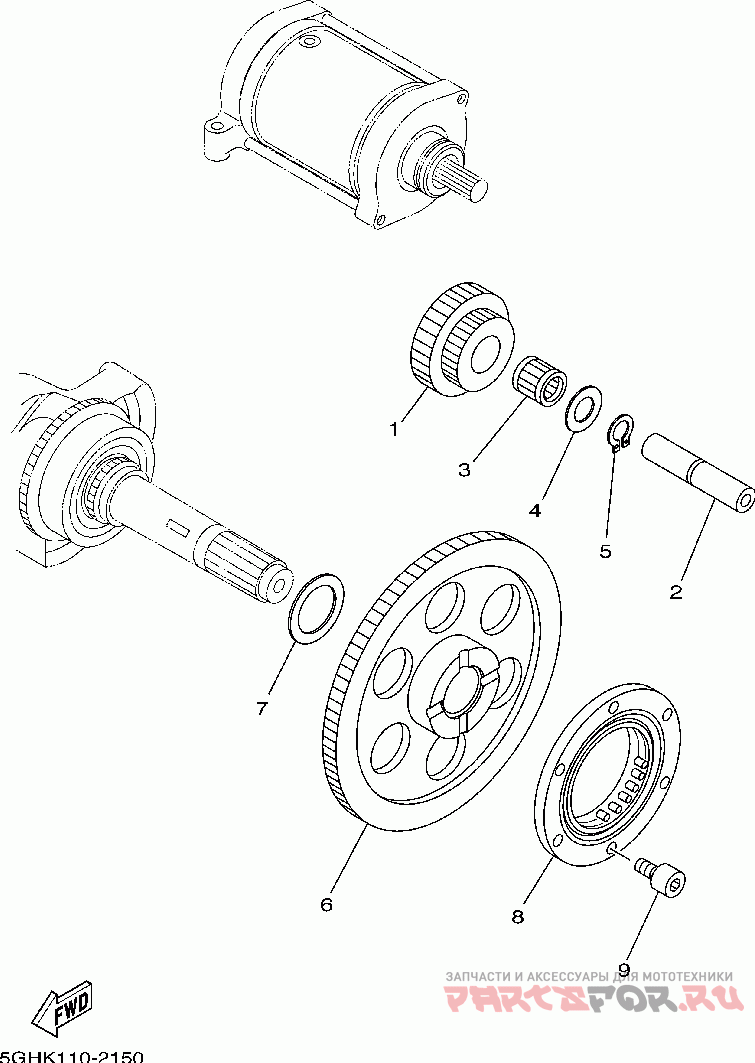 1
3
4
5
2
7
6
8
9
FWD
5GHK110-2150
ЗАПЧАСТИ И АКСЕССУАРЫ ДЛЯ МОТОТЕХНИКИ
PARTSFOR.RU