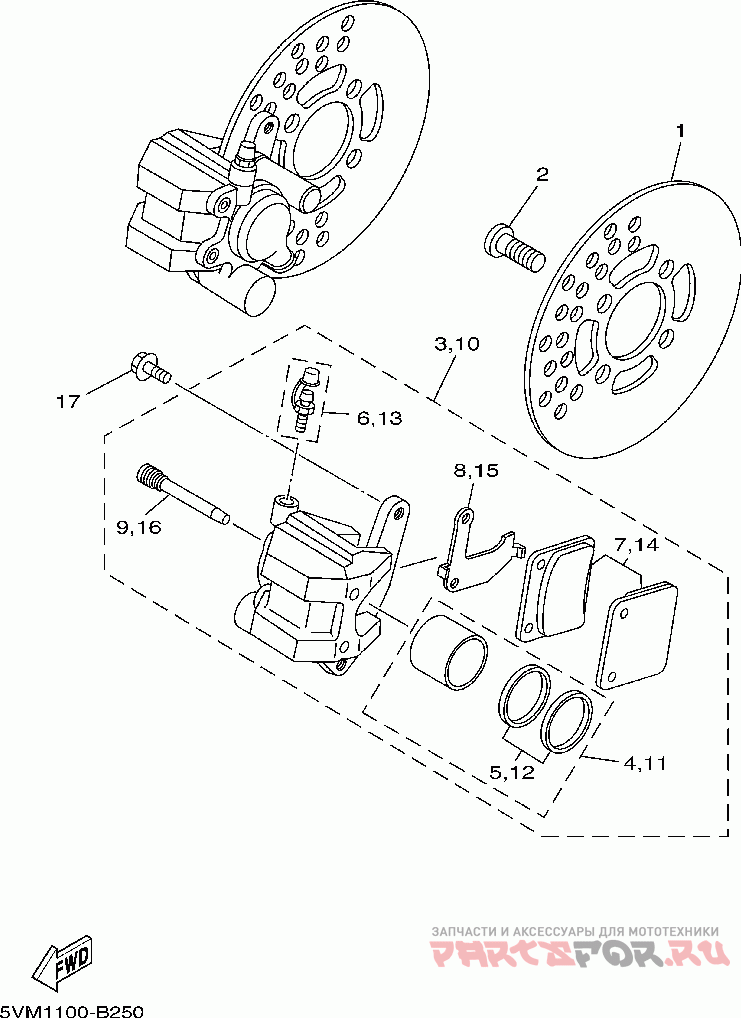 1
2
3,10
17
6,13
8,15
9,16
7,14
5,12
4,11
FWD
5VM1100-B250
ЗАПЧАСТИ И АКСЕССУАРЫ ДЛЯ МОТОТЕХНИКИ
PARTSFOR.RU