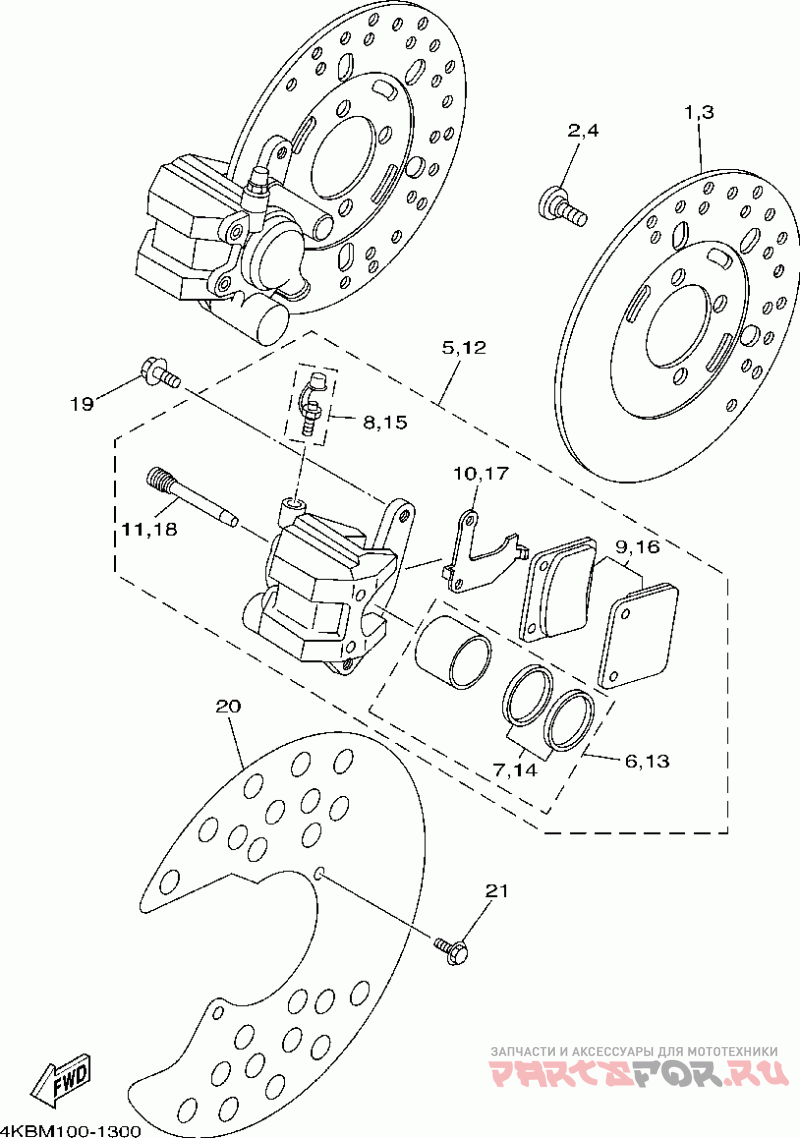 2,4
1,3
5,12
19
8,15
10,17
11,18
9,16
20
7,14
6,13
21
FWD
4KBM100-1300
ЗАПЧАСТИ И АКСЕССУАРЫ ДЛЯ МОТОТЕХНИКИ
PARTSFOR.RU