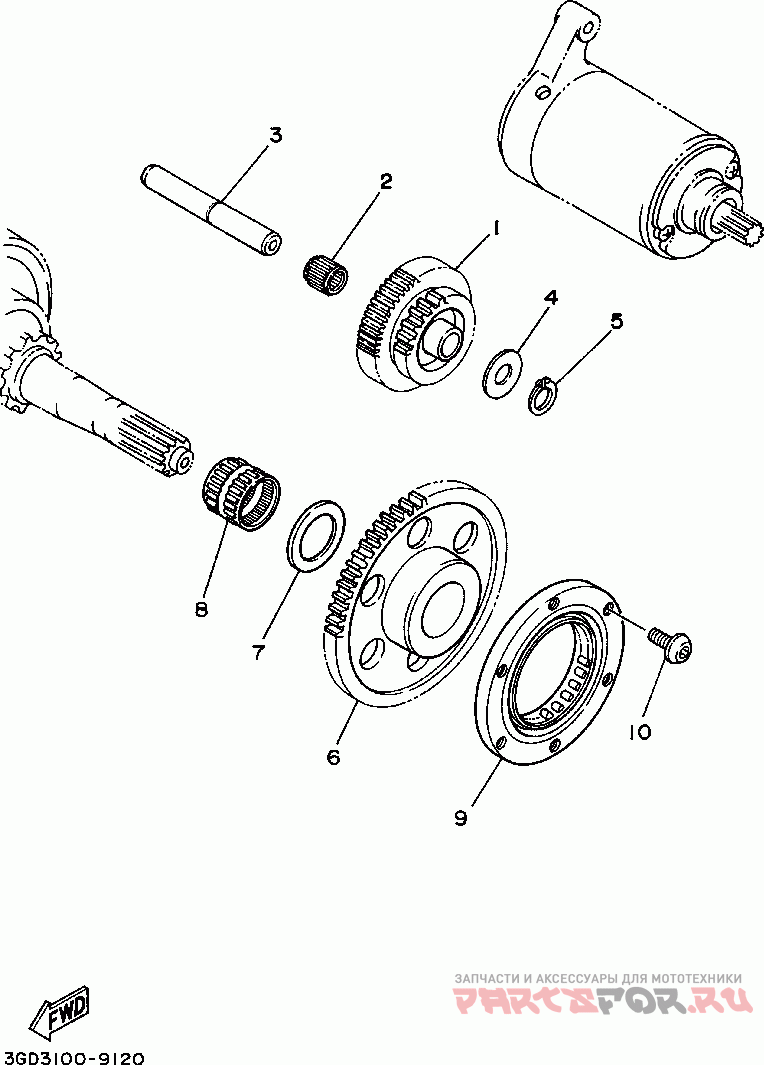 3
2
1
4
5
8
7
6
9
10
FWD
3GD3100-9120
ЗАПЧАСТИ И АКСЕССУАРЫ ДЛЯ МОТОТЕХНИКИ
PARTSFOR.RU