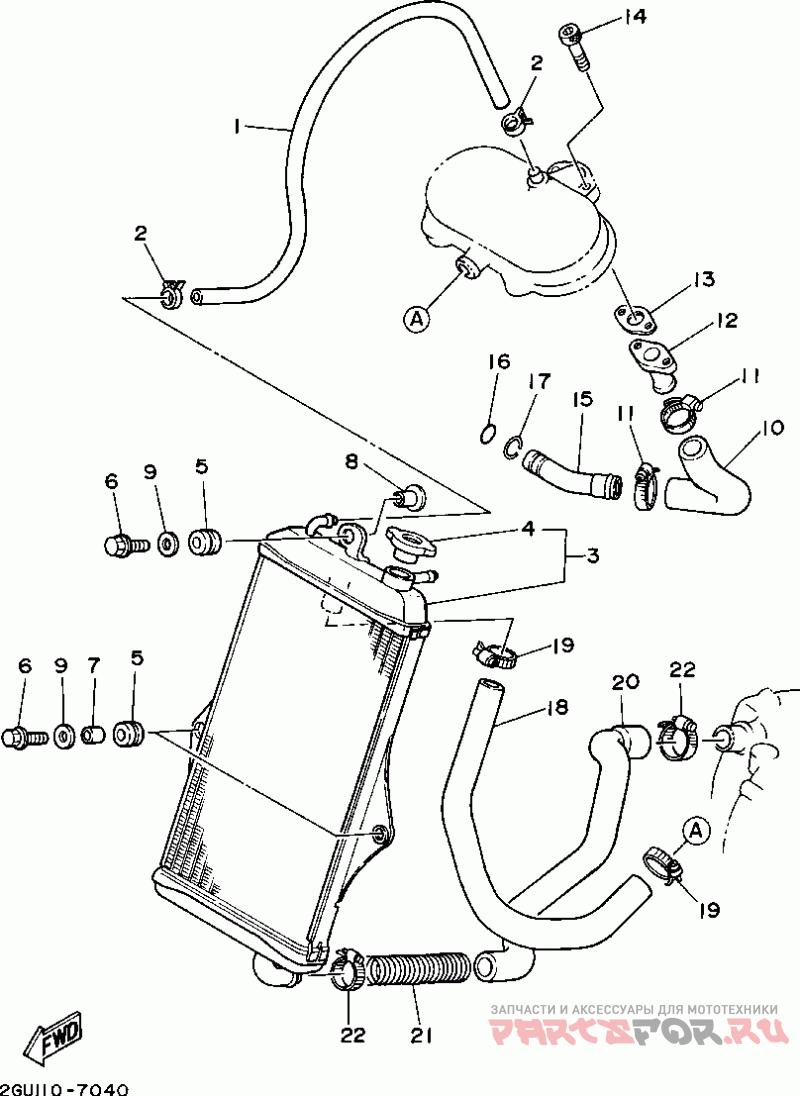 14
2
1
2
A
13
12
16
17
15
11
11
10
8
6
9
5
4
3
19
6
9
7
5
18
20
22
A
19
22
21
FWD
ЗАПЧАСТИ И АКСЕССУАРЫ ДЛЯ МОТОТЕХНИКИ
PARTSFOR.RU
2GU110-7040