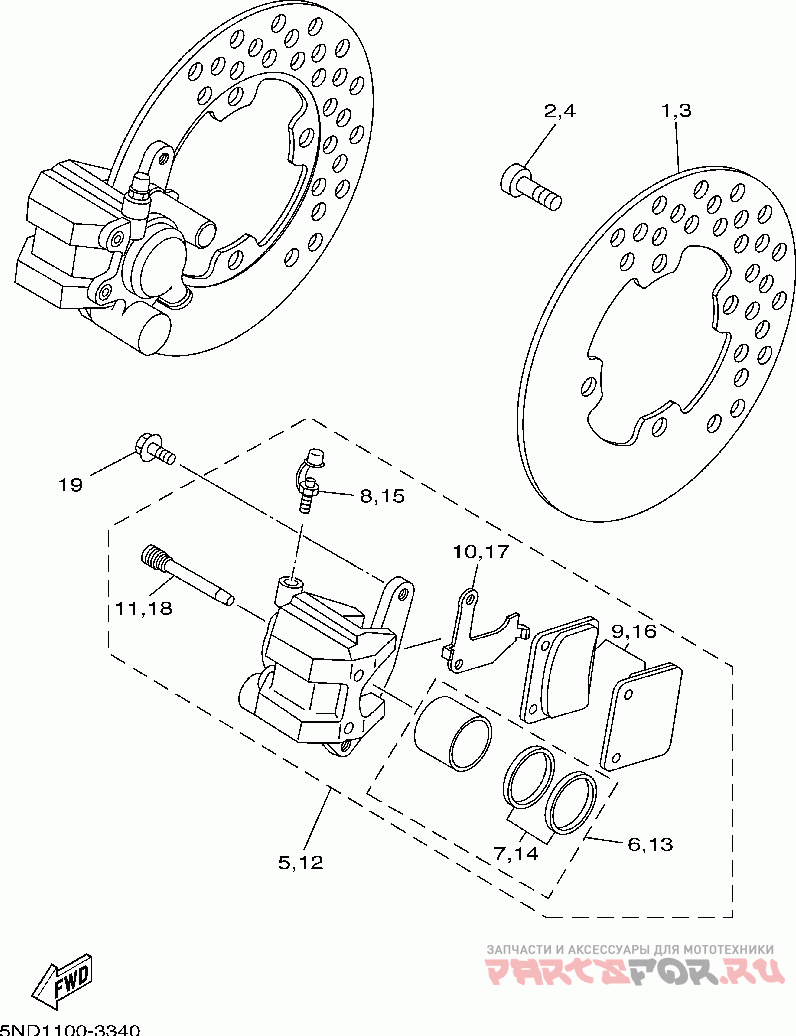 2,4
1,3
19
8,15
10,17
11,18
9,16
5,12
7,14
6,13
FWD
5ND1100-3340
ЗАПЧАСТИ И АКСЕССУАРЫ ДЛЯ МОТОТЕХНИКИ
PARTSFOR.RU