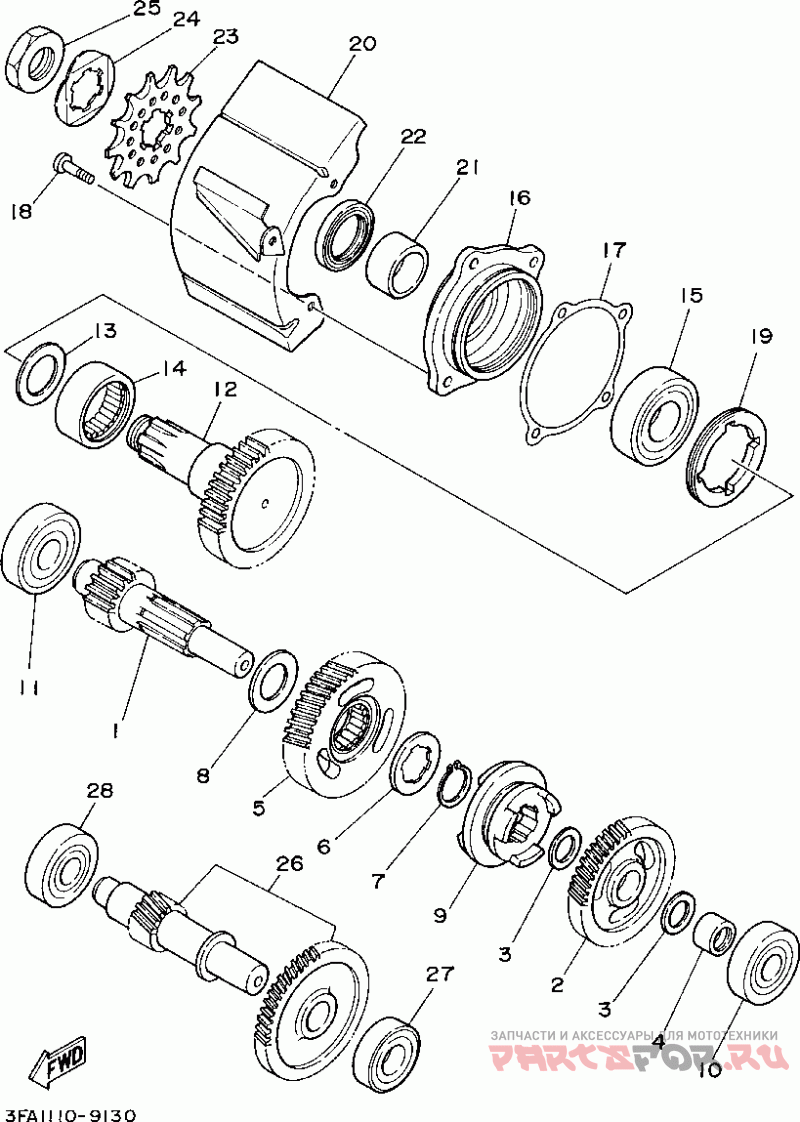 25
24
23
20
22
21
16
17
15
19
18
13
14
12
11
1
8
5
6
7
9
3
2
3
4
10
28
26
27
FWD
3FA1110-9130
ЗАПЧАСТИ И АКСЕССУАРЫ ДЛЯ МОТОТЕХНИКИ
PARTSFOR.RU