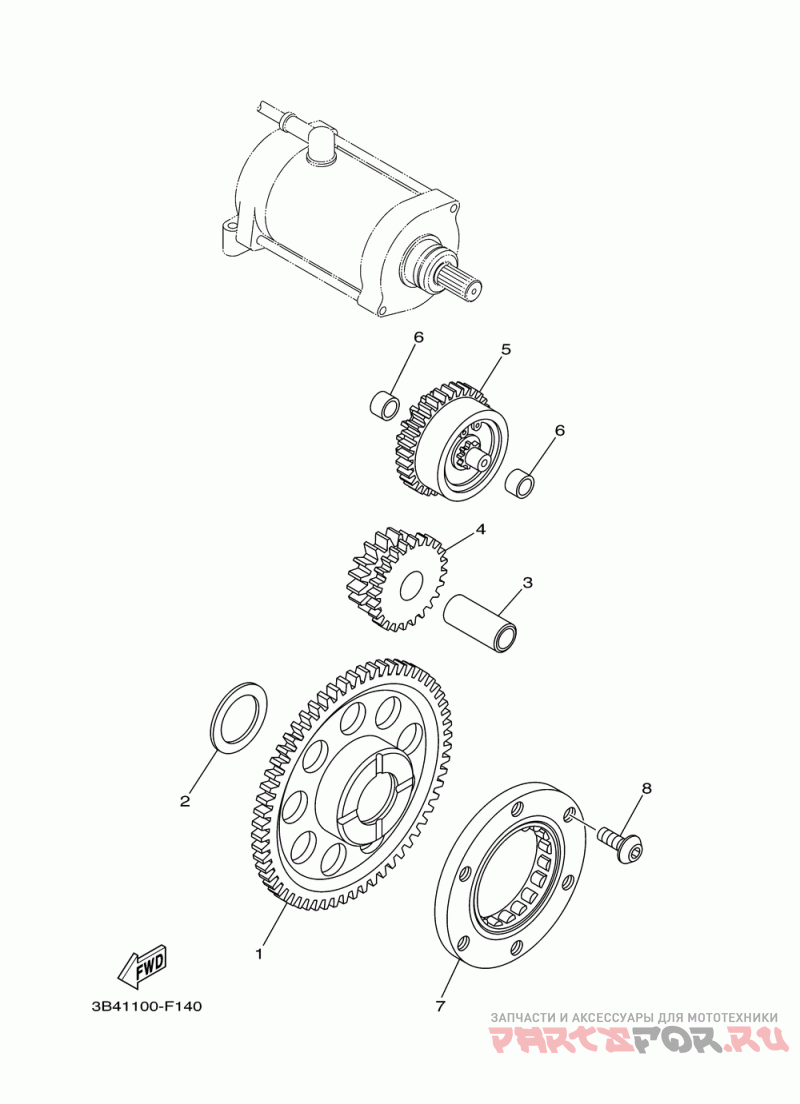 6
5
6
4
3
2
8
1
7
FWD
3B41100-F140
ЗАПЧАСТИ И АКСЕССУАРЫ ДЛЯ МОТОТЕХНИКИ
PARTSFOR.RU