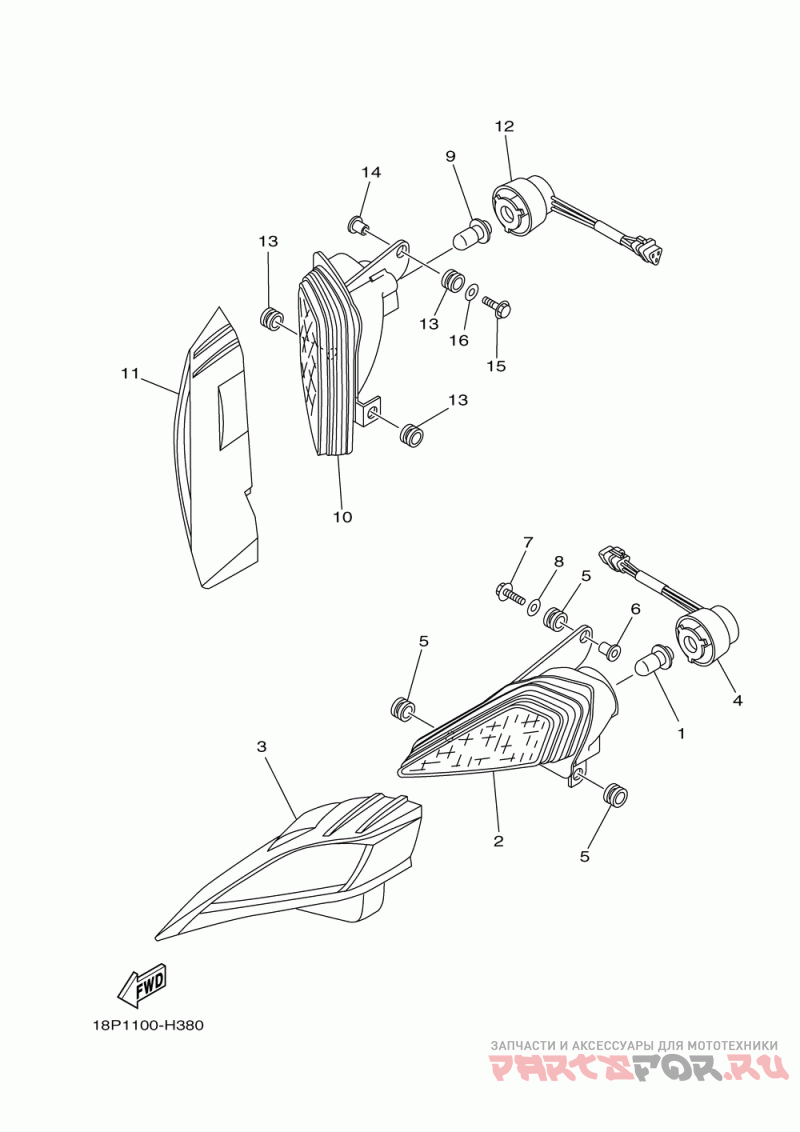 12
9
14
13
13
16
15
11
13
10
7
8
5
6
5
4
1
3
2
5
FWD
18P1100-H380
ЗАПЧАСТИ И АКСЕССУАРЫ ДЛЯ МОТОТЕХНИКИ
PARTSFOR.RU