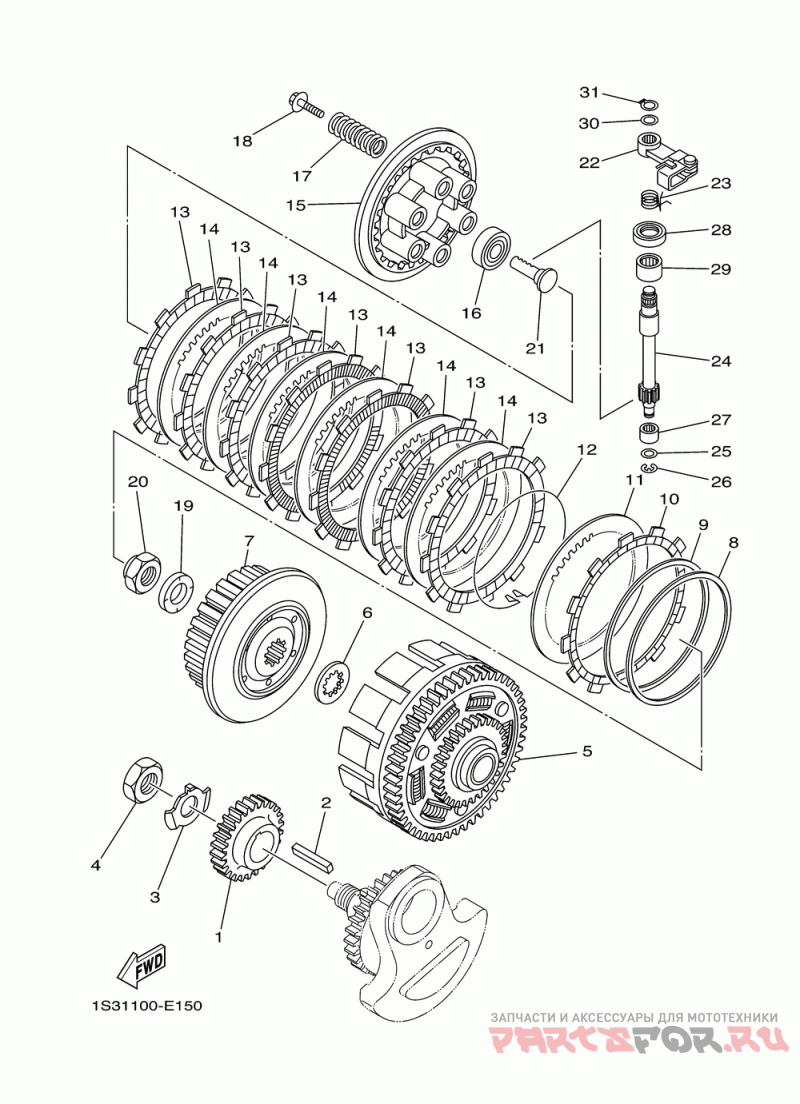 31
30
22
23
28
29
24
27
25
26
18
17
15
16
21
13
14
13
14
13
14
13
14
13
14
13
14
13
12
11
10
9
8
20
19
7
6
5
4
3
2
1
FWD
1S31100-E150
ЗАПЧАСТИ И АКСЕССУАРЫ ДЛЯ МОТОТЕХНИКИ
PARTSFOR.RU