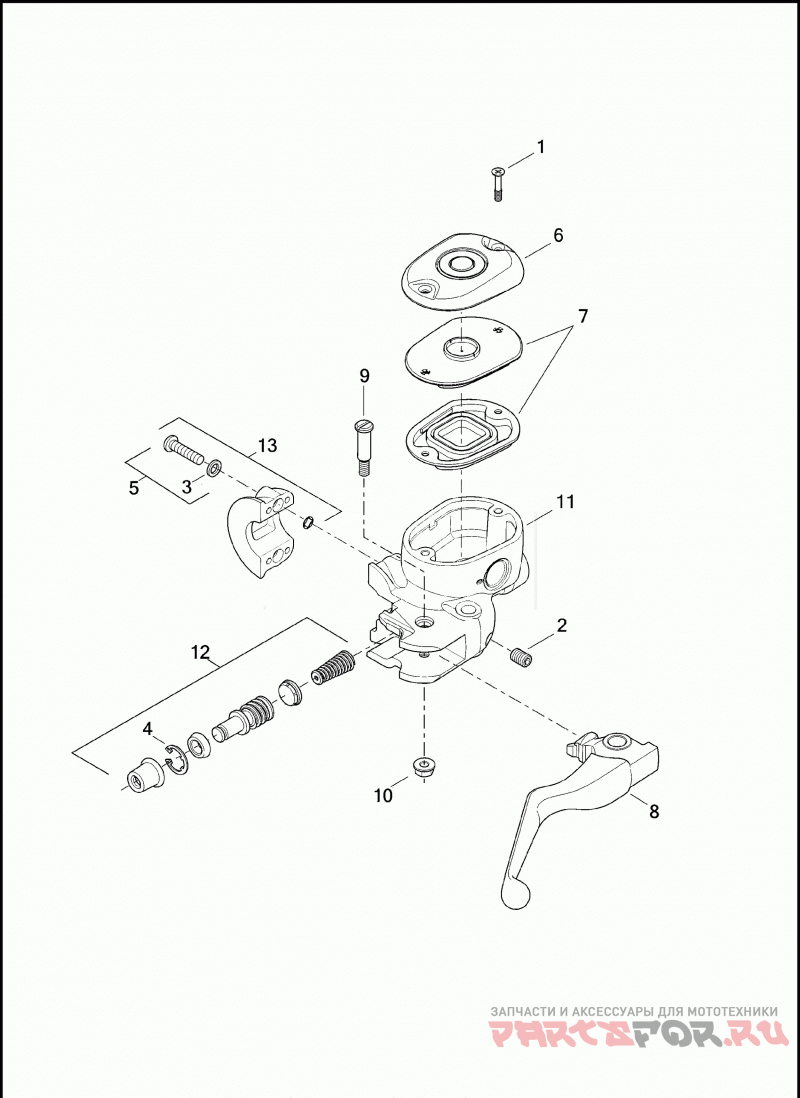 1
6
7
9
13
5
3
11
2
12
4
10
8
ЗАПЧАСТИ И АКСЕССУАРЫ ДЛЯ МОТОТЕХНИКИ
PARTSFOR.RU