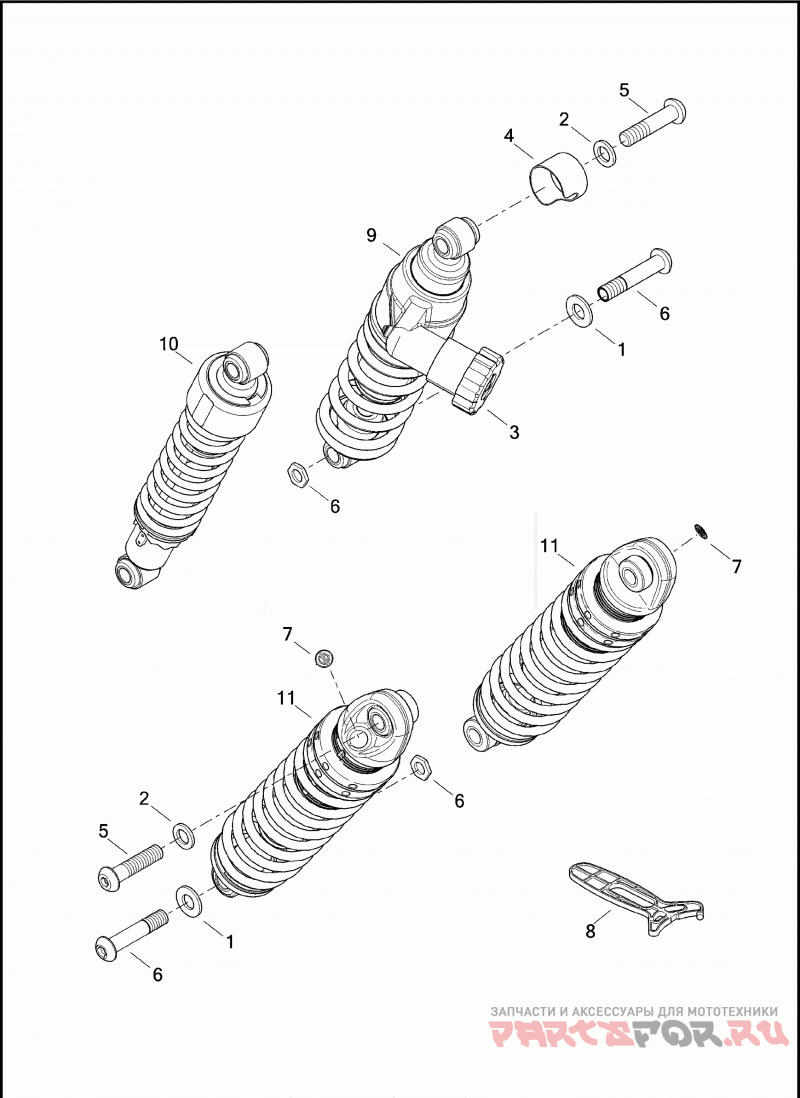 5
2
4
9
6
1
10
3
6
11
7
7
11
6
2
5
1
6
8
ЗАПЧАСТИ И АКСЕССУАРЫ ДЛЯ МОТОТЕХНИКИ
PARTSFOR.RU