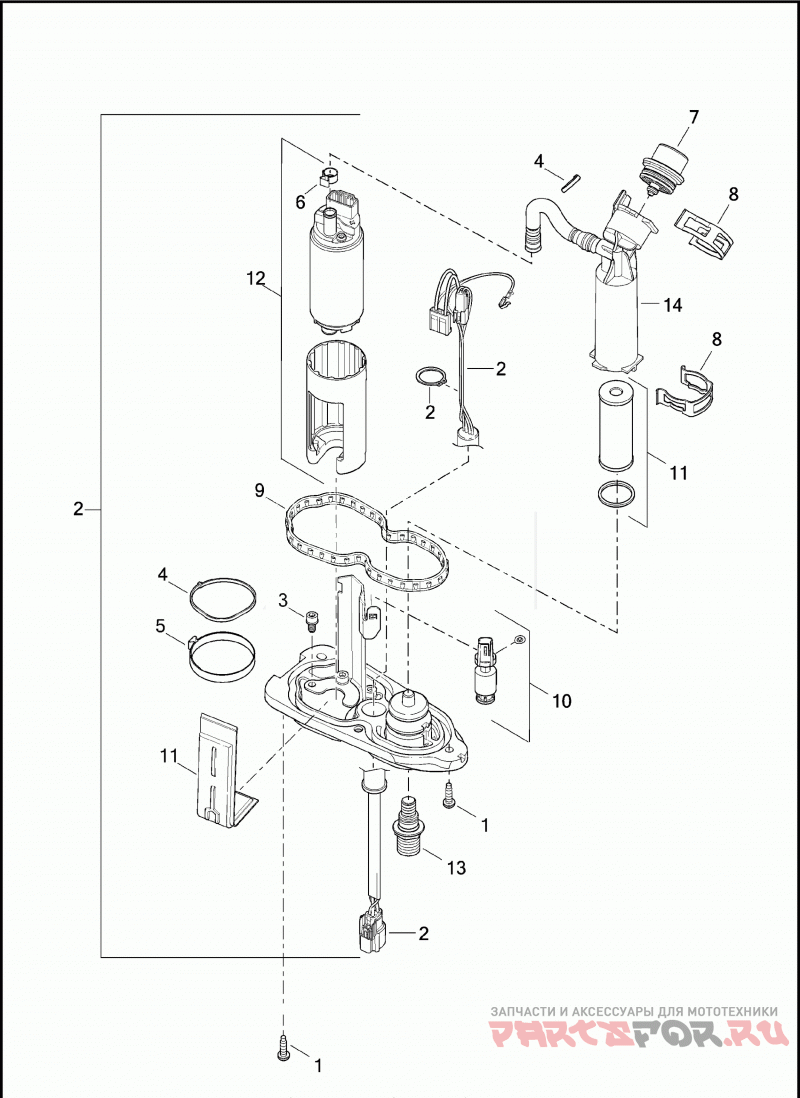 7
4
8
6
12
14
2
8
2
11
9
2
4
3
5
10
11
1
13
2
1

ЗАПЧАСТИ И АКСЕССУАРЫ ДЛЯ МОТОТЕХНИКИ
PARTSFOR.RU