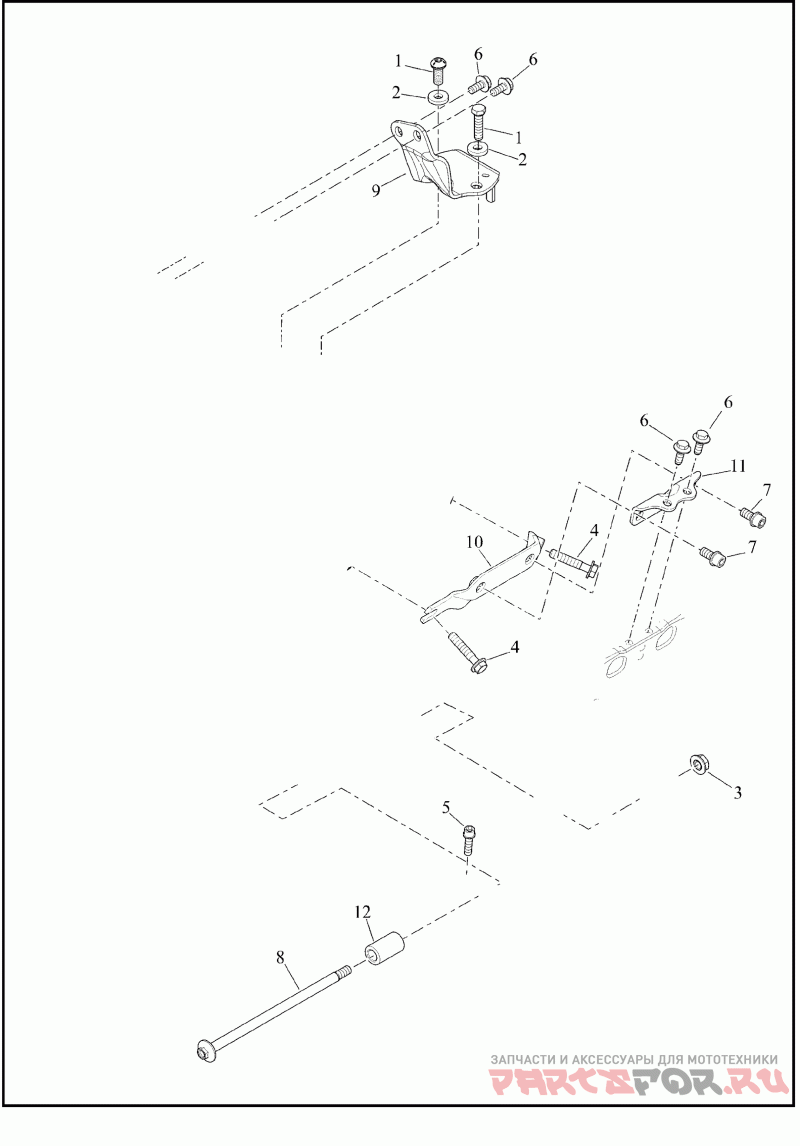 1
6
6
2
1
2
9
6
6
11
7
10
4
7
4
3
5
12
8
ЗАПЧАСТИ И АКСЕССУАРЫ ДЛЯ МОТОТЕХНИКИ
PARTSFOR.RU