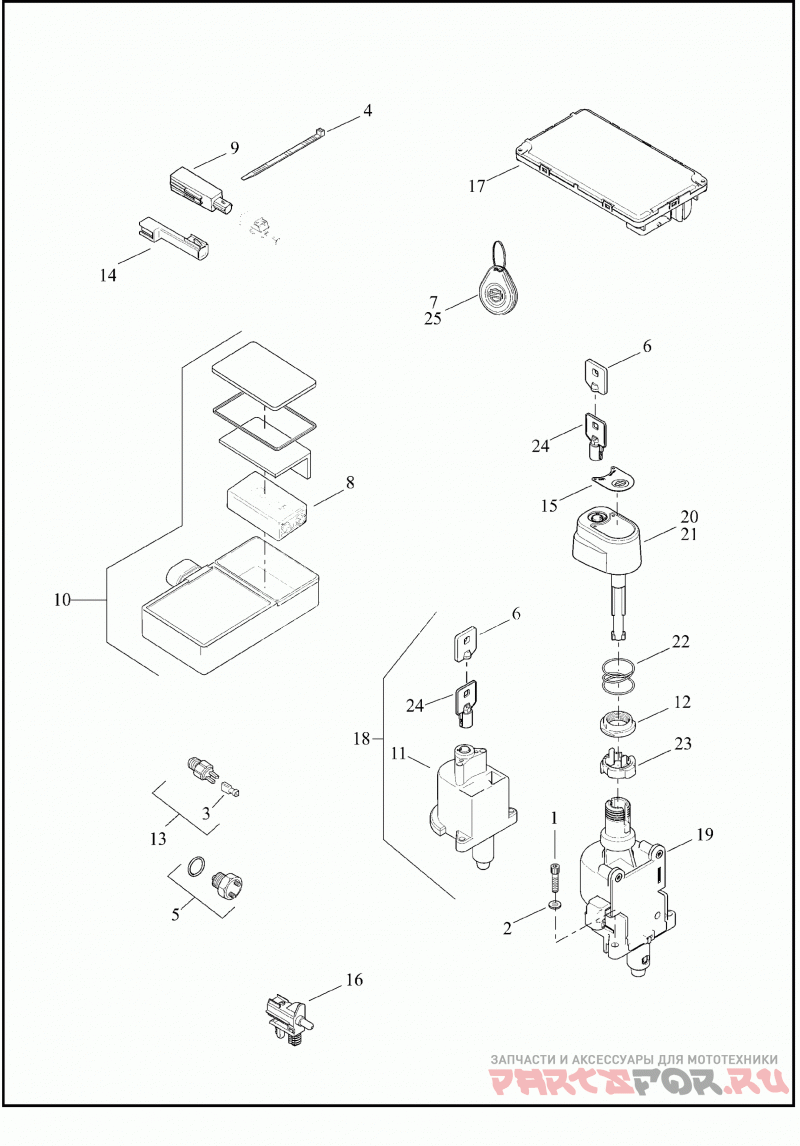 4
9
17
14
7
25
6
24
15
20
21
8
10
6
22
24
12
18
11
23
13
3
1
19
5
2
16
ЗАПЧАСТИ И АКСЕССУАРЫ ДЛЯ МОТОТЕХНИКИ
PARTSFOR.RU