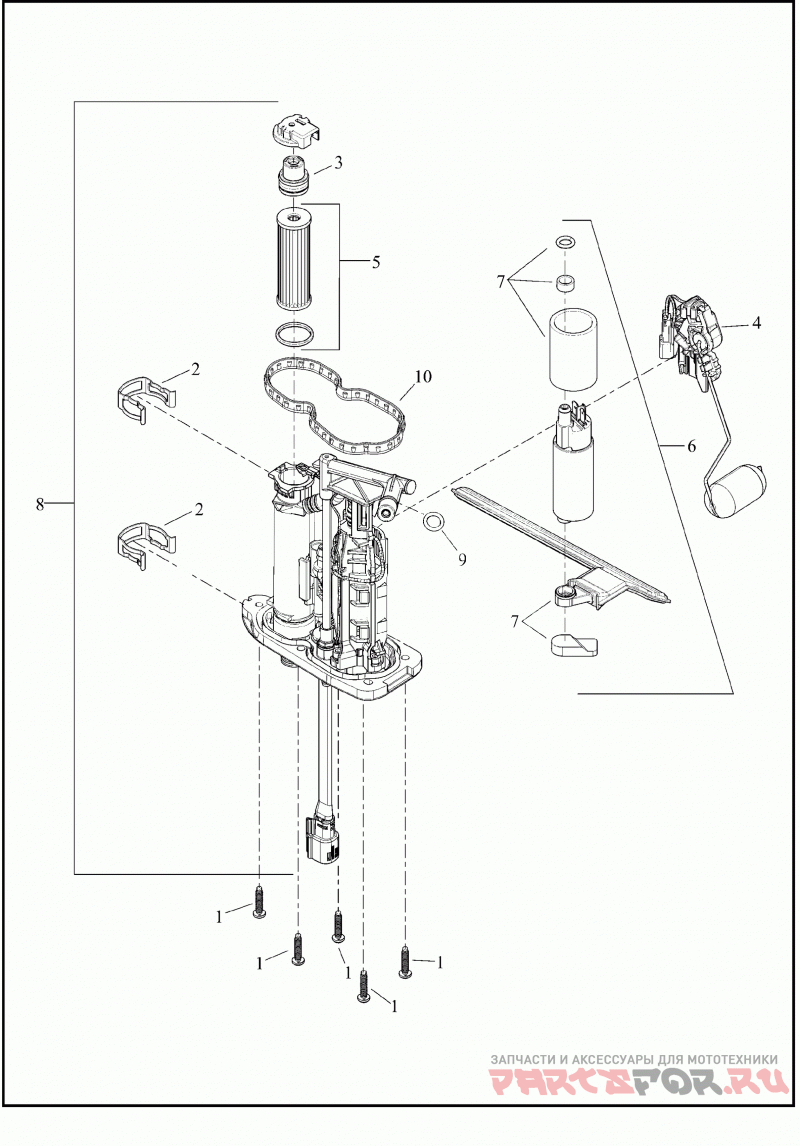 3
5
7
4
2
10
6
8
2
9
7
1
1
1
1
1
ЗАПЧАСТИ И АКСЕССУАРЫ ДЛЯ МОТОТЕХНИКИ
PARTSFOR.RU