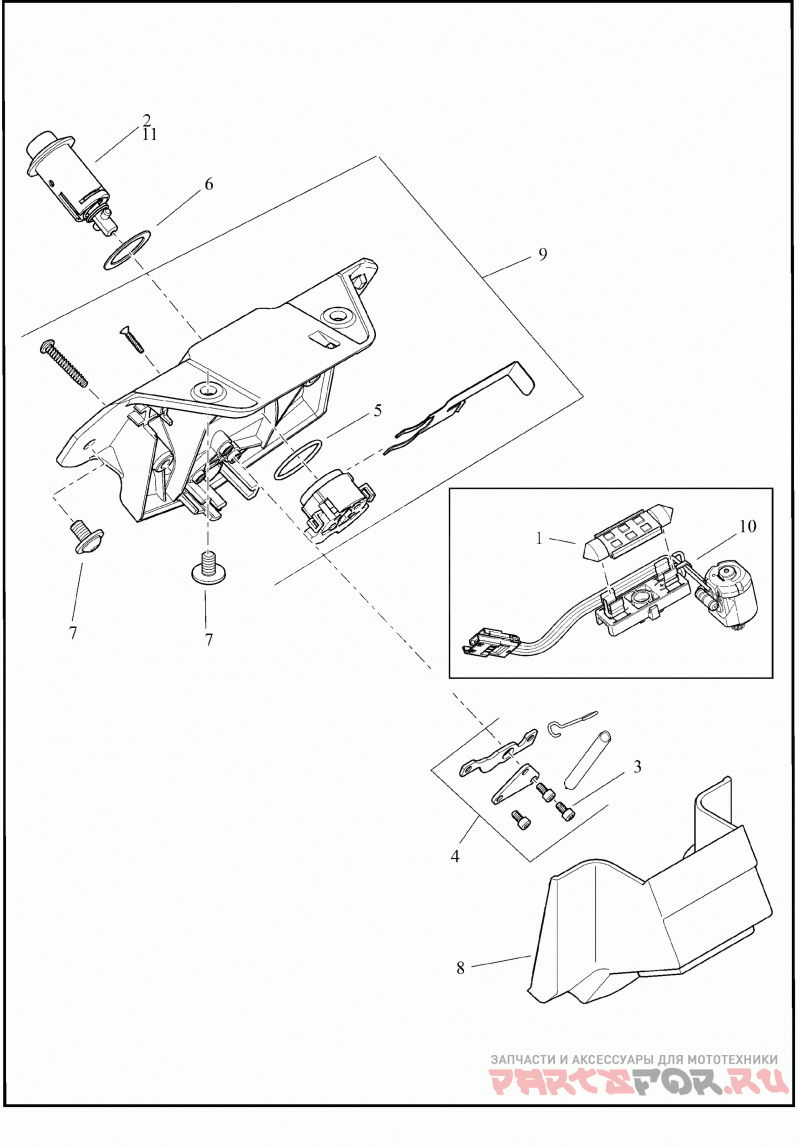 2
11
6
9
5
1
10
7
7
3
4
8
ЗАПЧАСТИ И АКСЕССУАРЫ ДЛЯ МОТОТЕХНИКИ
PARTSFOR.RU