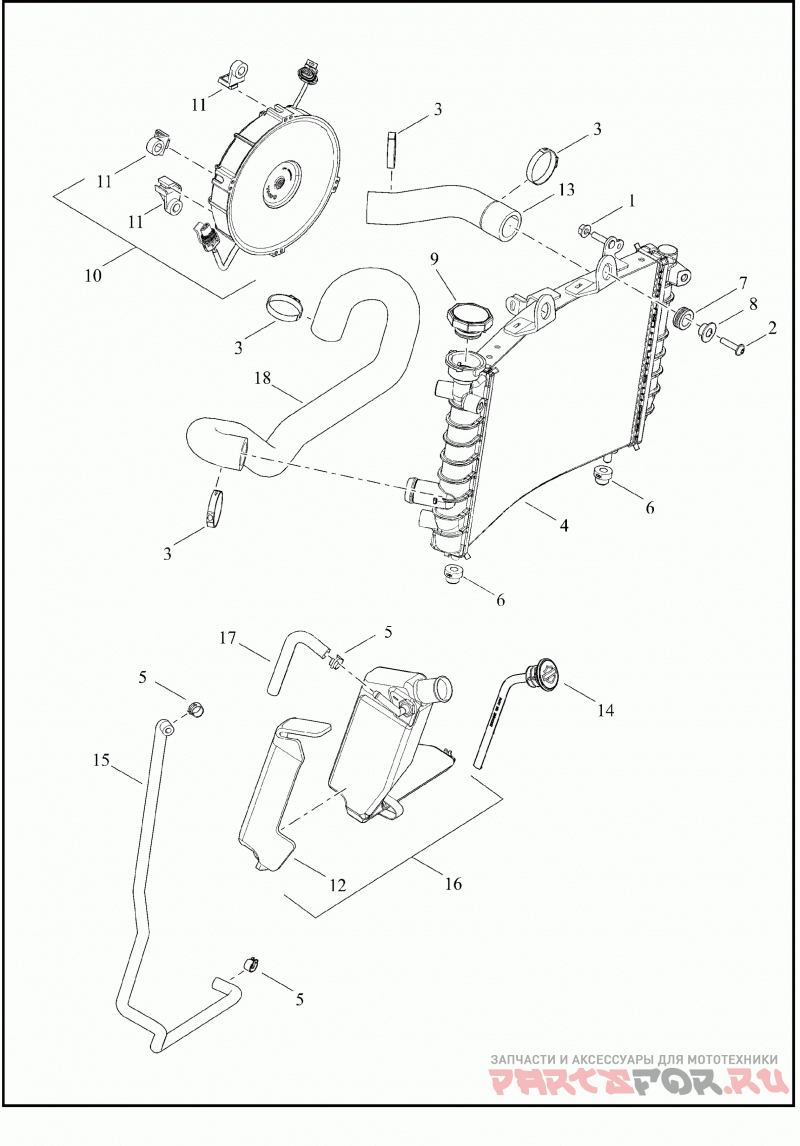 11
3
3
11
13
1
11
10
9
7
8
2
3
18
4
6
3
6
17
5
5
14
15
12
16
5
ЗАПЧАСТИ И АКСЕССУАРЫ ДЛЯ МОТОТЕХНИКИ
PARTSFOR.RU