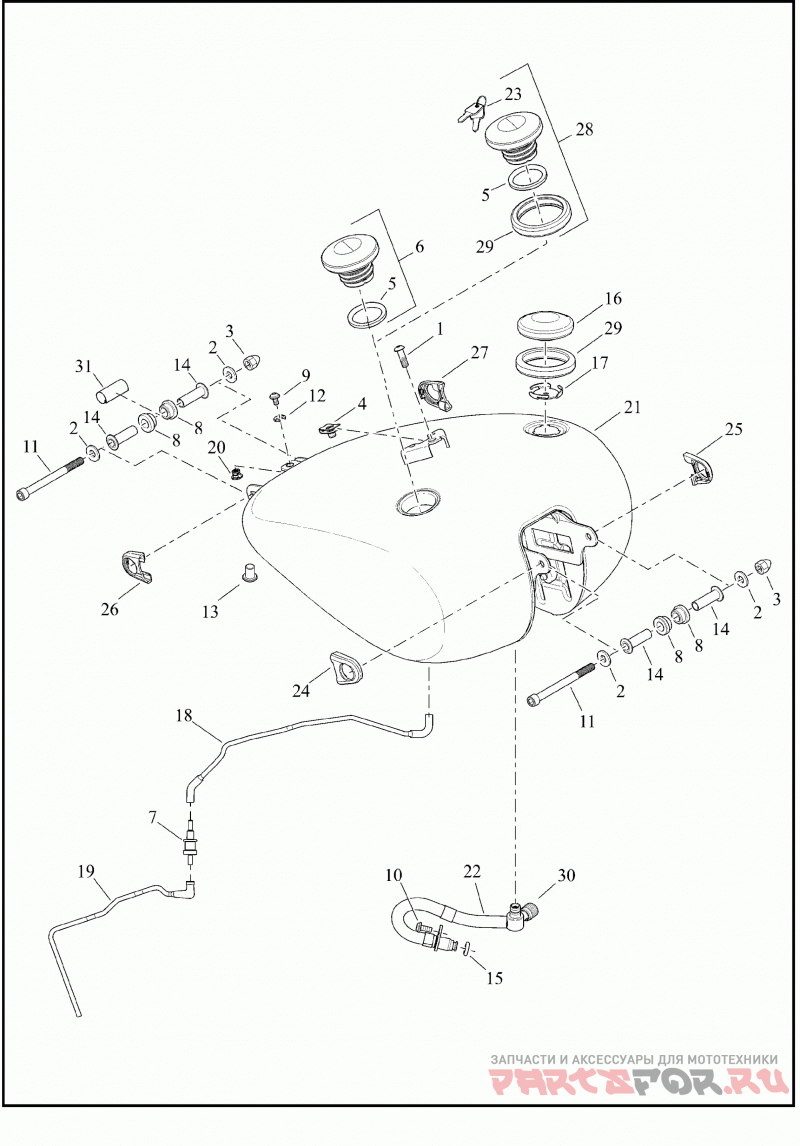 23
28
5
29
6
5
16
29
17
1
27
21
3
2
14
31
9
12
4
8
14
8
2
11
20
25
26
13
3
2
14
8
8
14
2
11
24
18
7
19
10
22
30
15
ЗАПЧАСТИ И АКСЕССУАРЫ ДЛЯ МОТОТЕХНИКИ
PARTSFOR.RU