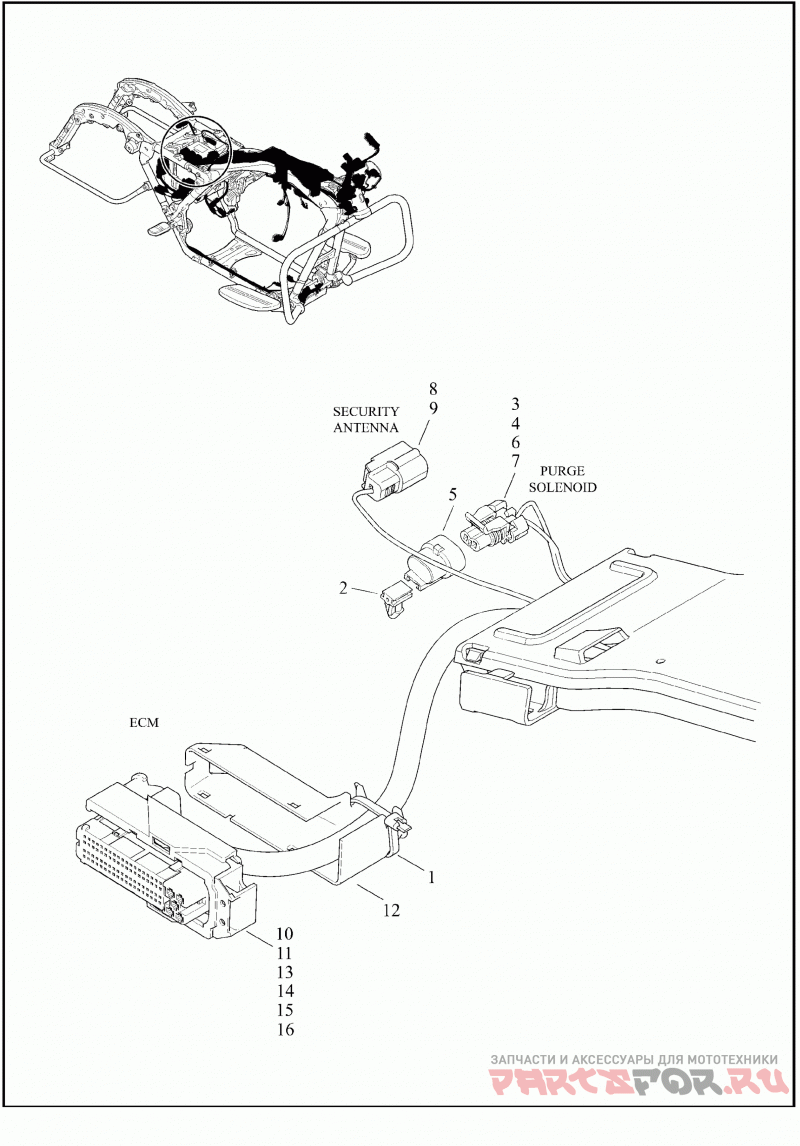 8
9
SECURITY
ANTENNA

3
4
6
7
PURGE
SOLENOID

5

2

ECM

1

12

10
11
13
14
15
16

ЗАПЧАСТИ И АКСЕССУАРЫ ДЛЯ МОТОТЕХНИКИ
PARTSFOR.RU