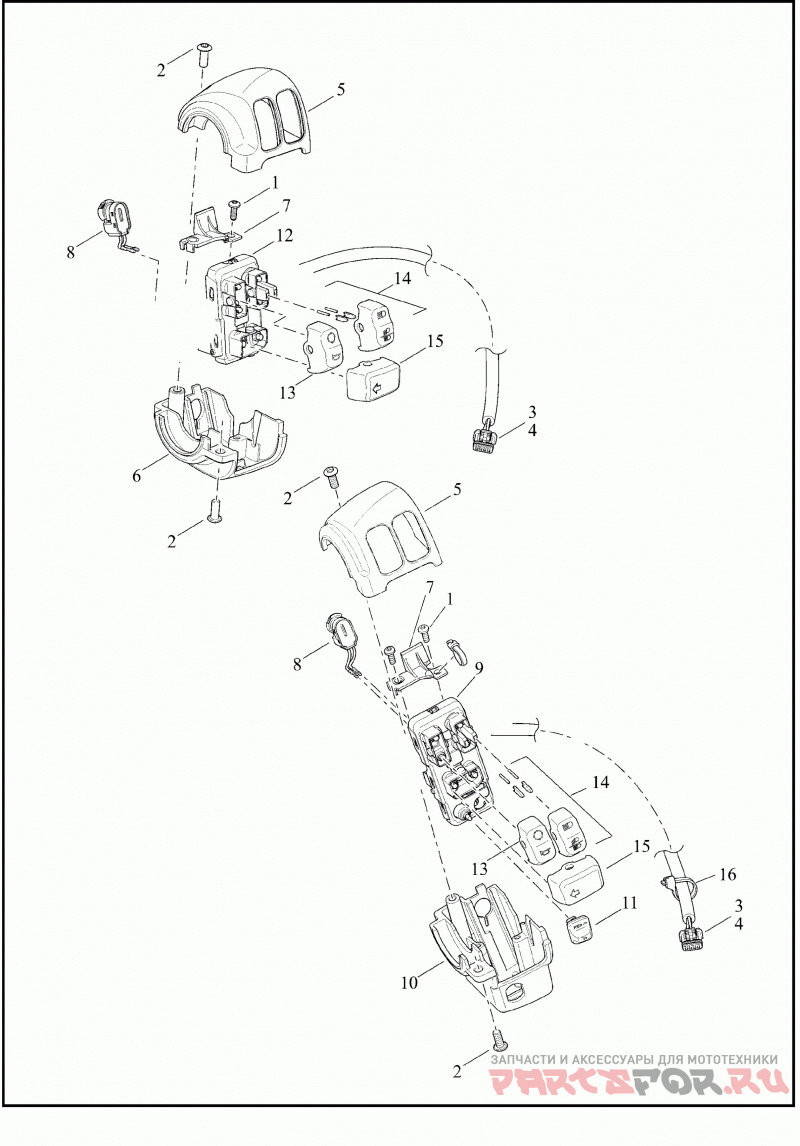 2
5
1
7
8
12
14
15
13
3
4
6
2
2
5
7
1
8
9
14
13
15
16
11
3
4
10
2
ЗАПЧАСТИ И АКСЕССУАРЫ ДЛЯ МОТОТЕХНИКИ
PARTSFOR.RU