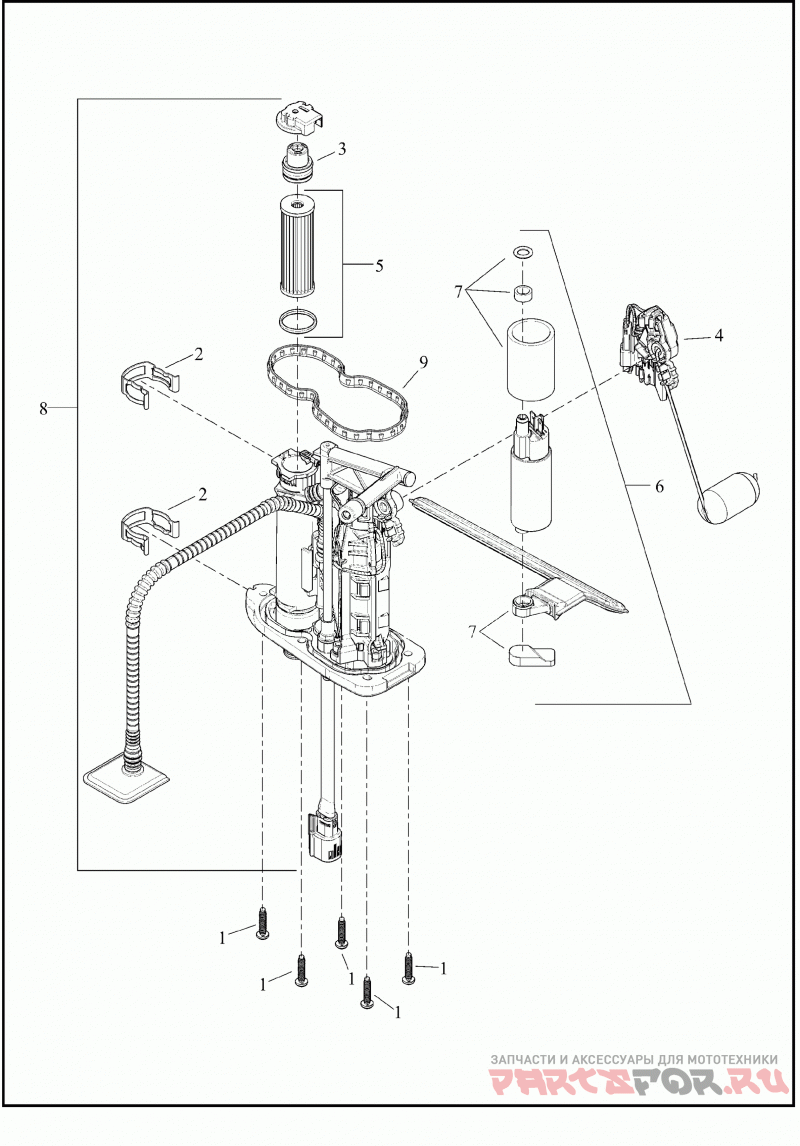 3
5
7
4
2
9
8
2
6
7
1
1
1
1
1
ЗАПЧАСТИ И АКСЕССУАРЫ ДЛЯ МОТОТЕХНИКИ
PARTSFOR.RU