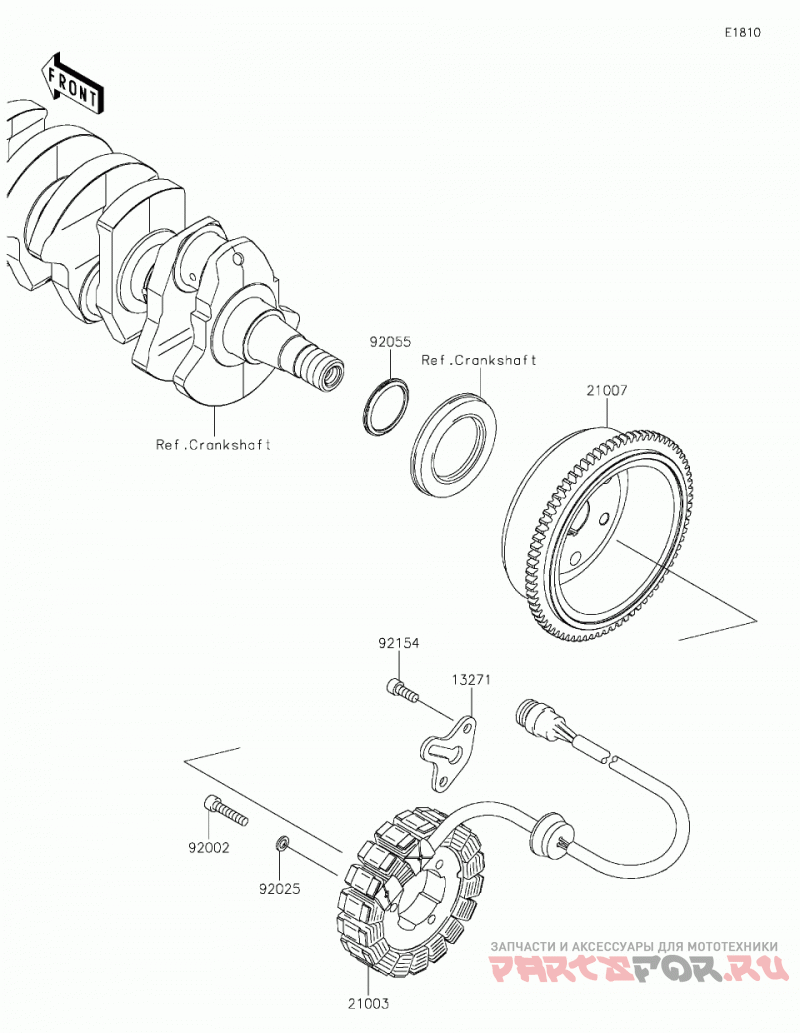 E1810

FRONT

92055

Ref.Crankshaft

21007

Ref.Crankshaft

92154

13271

92002

92025

21003

ЗАПЧАСТИ И АКСЕССУАРЫ ДЛЯ МОТОТЕХНИКИ
PARTSFOR.RU